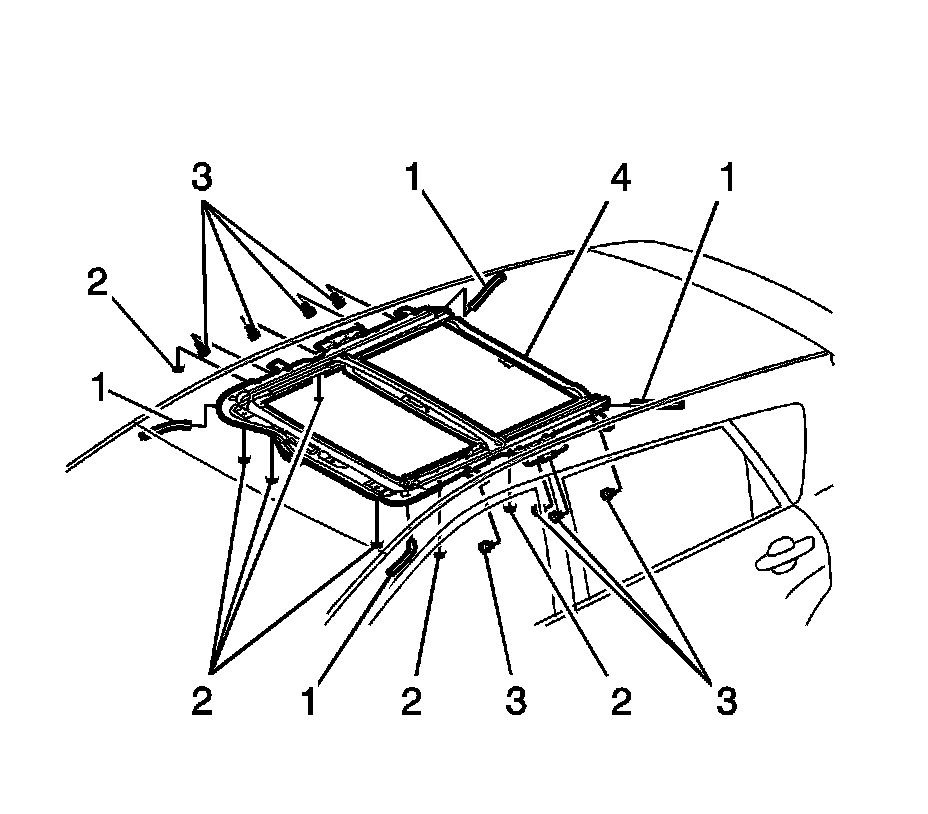 3
1
4
1
2
1
2
1
2
3
2
3