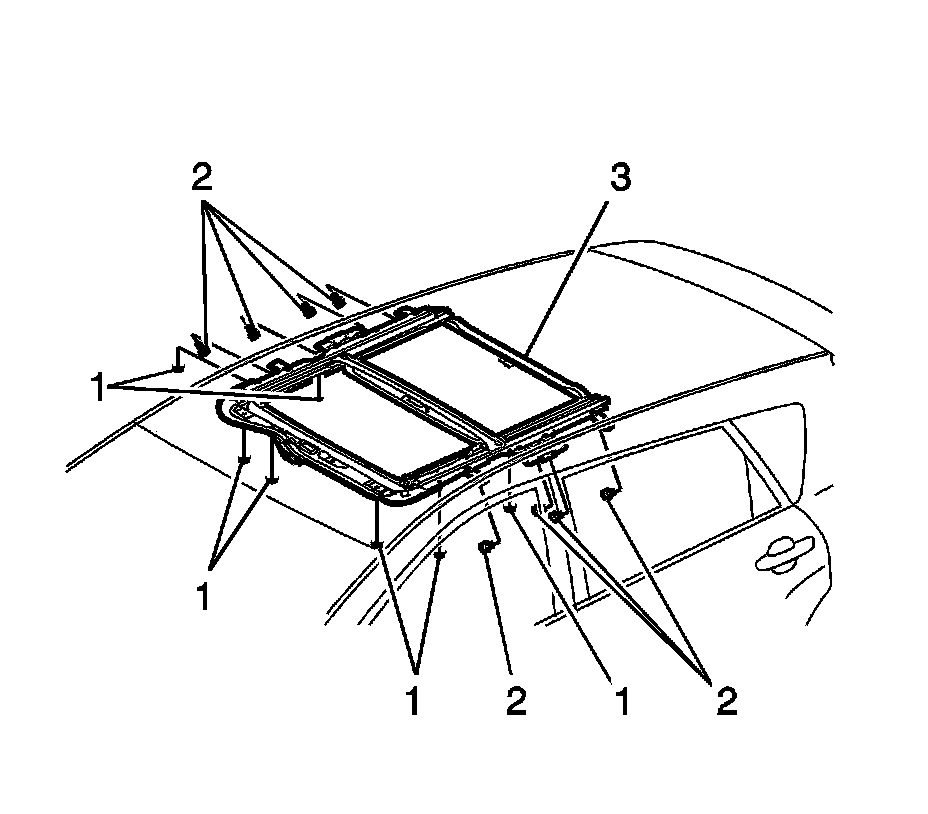 2
3
1
1
1
2
1
2