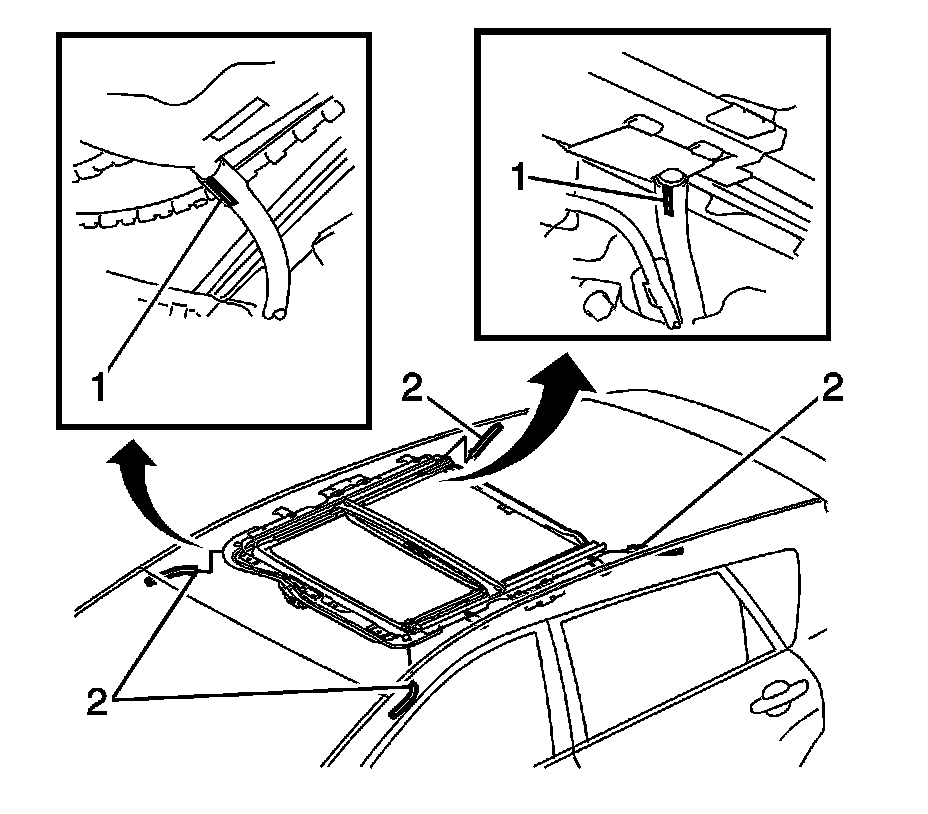 1

1

2

2

2