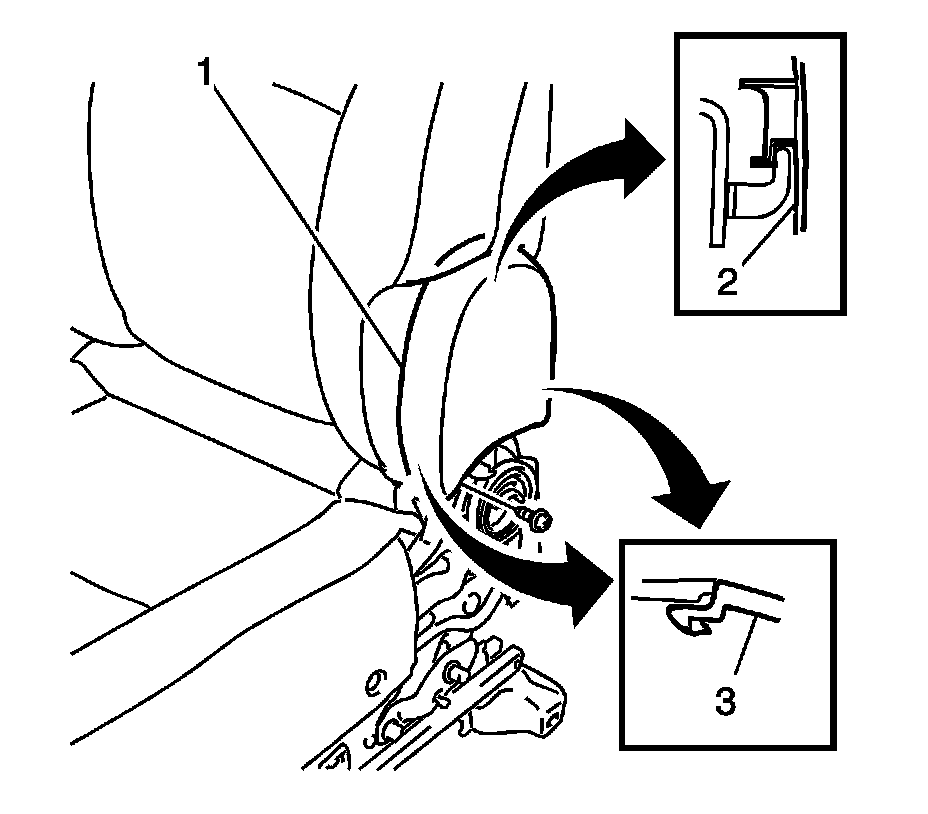 1
2
3