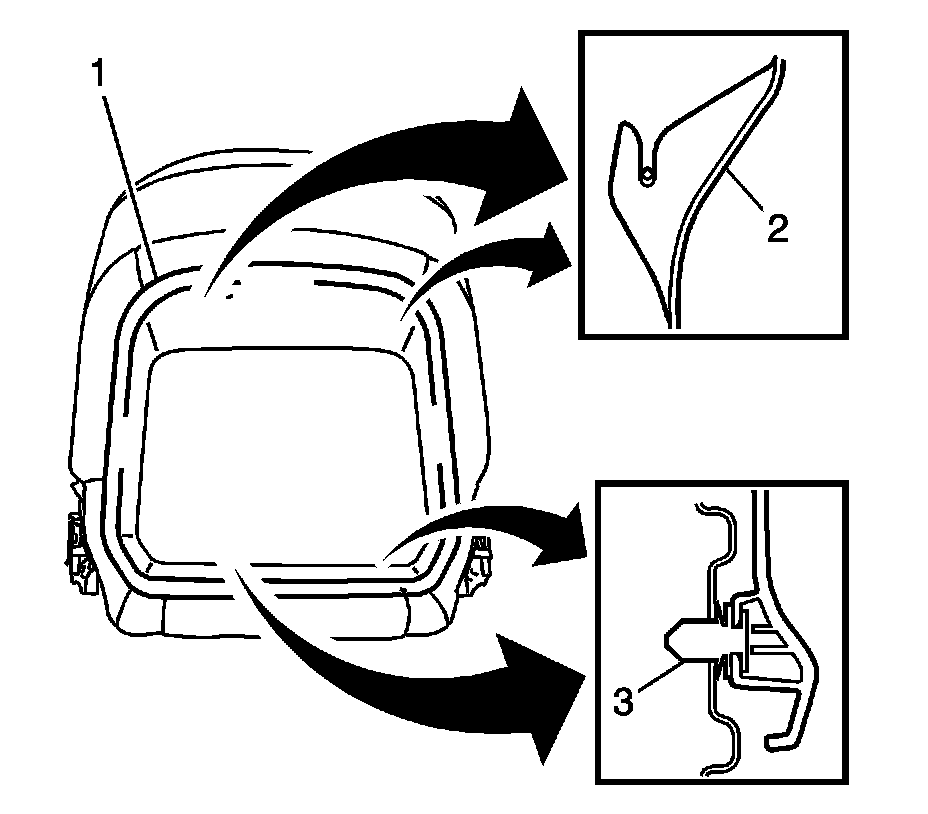 1
2
3