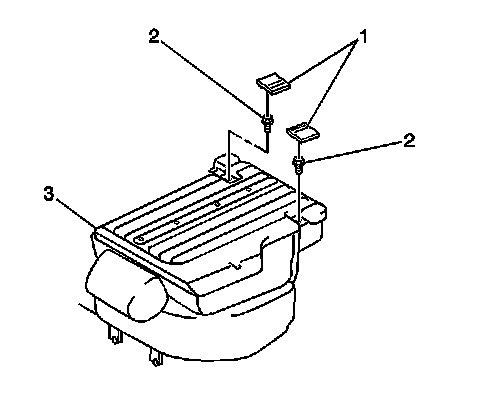 2
1
2
3