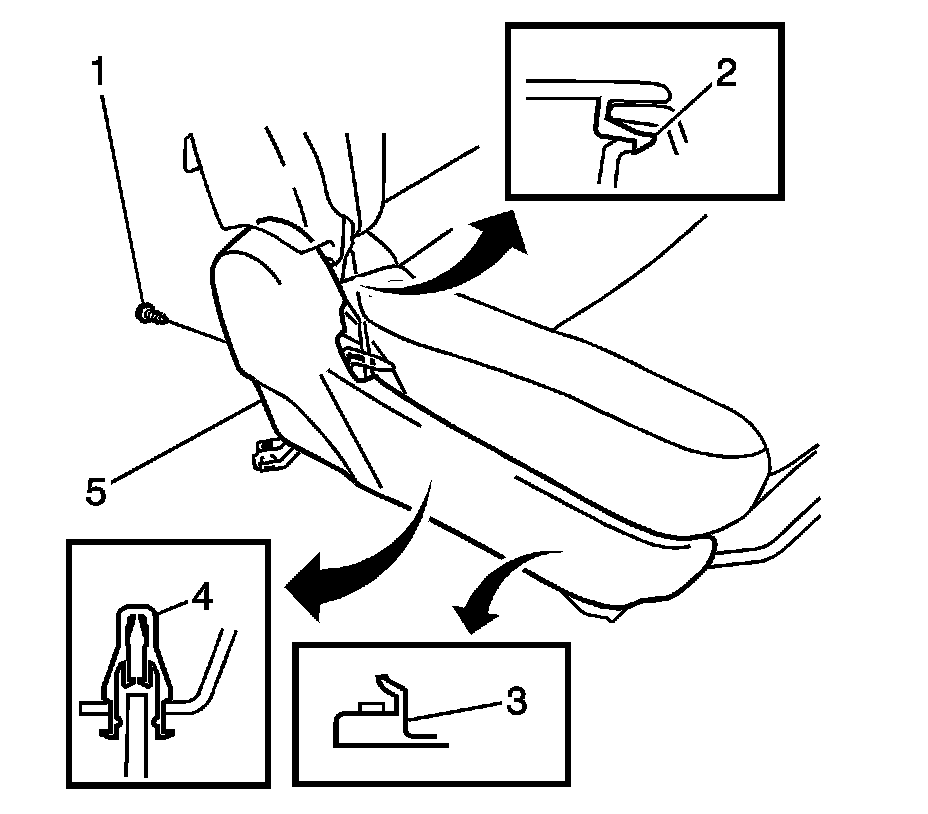 1
2
5
4
3