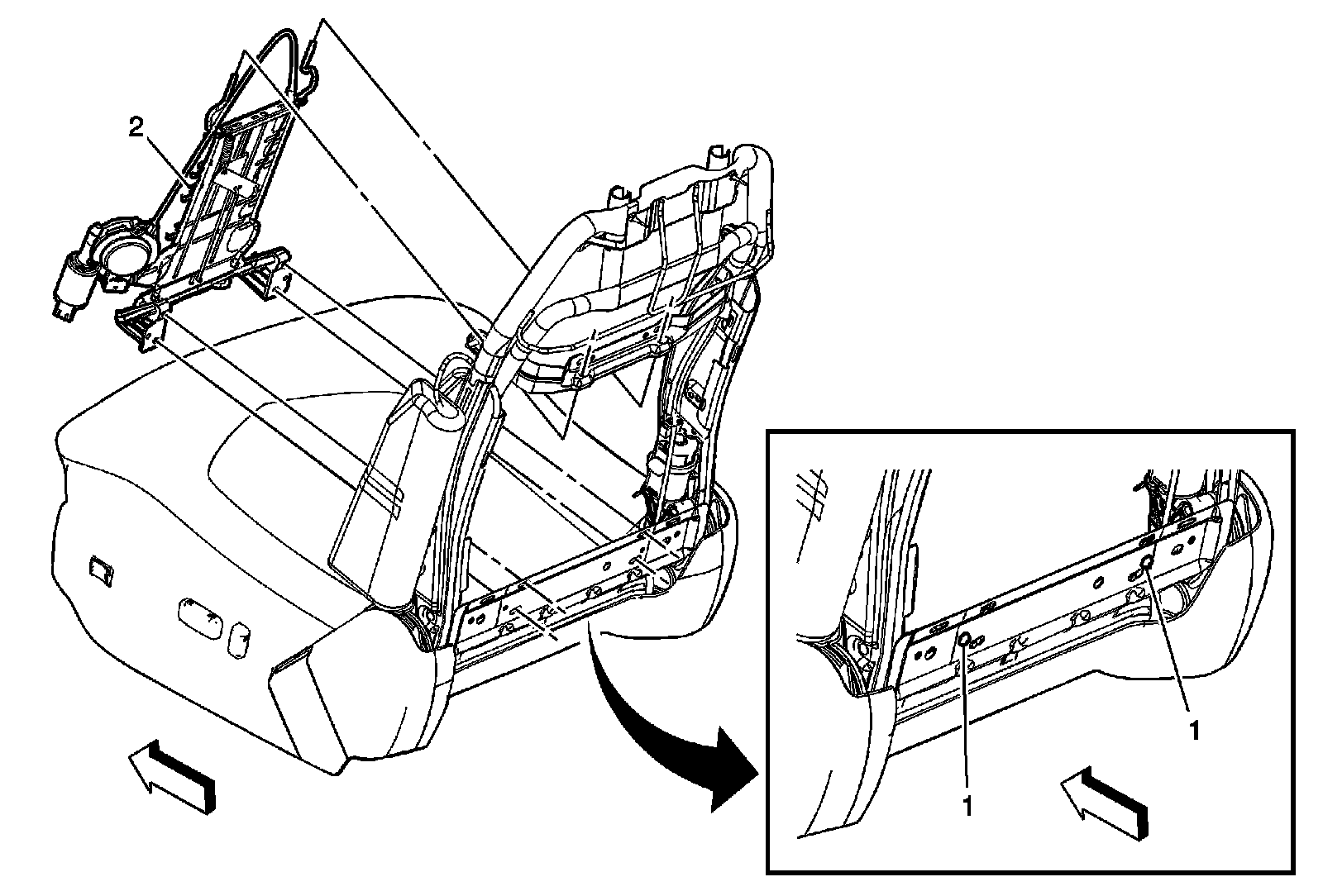 2

1

1