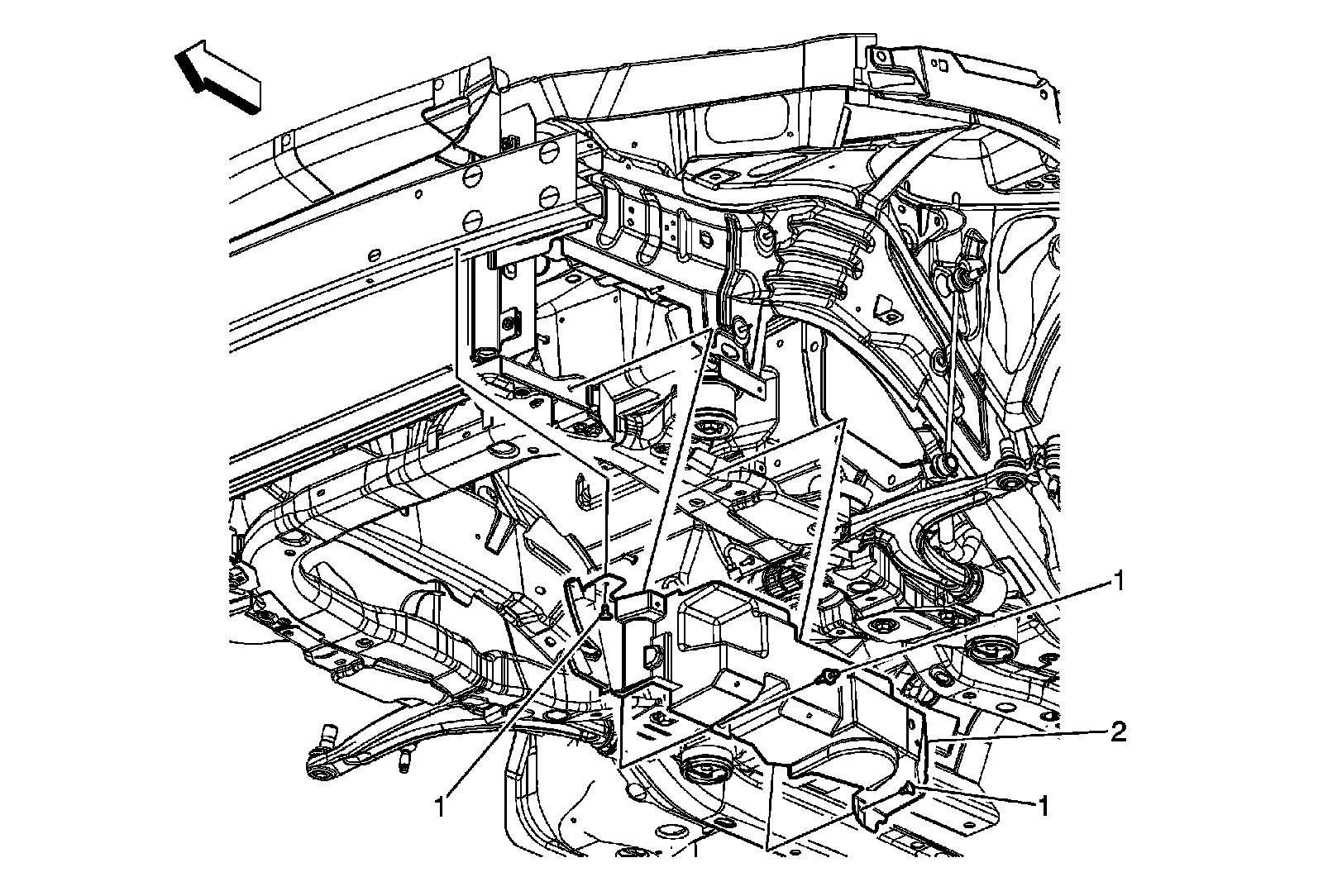 1
2
1
1