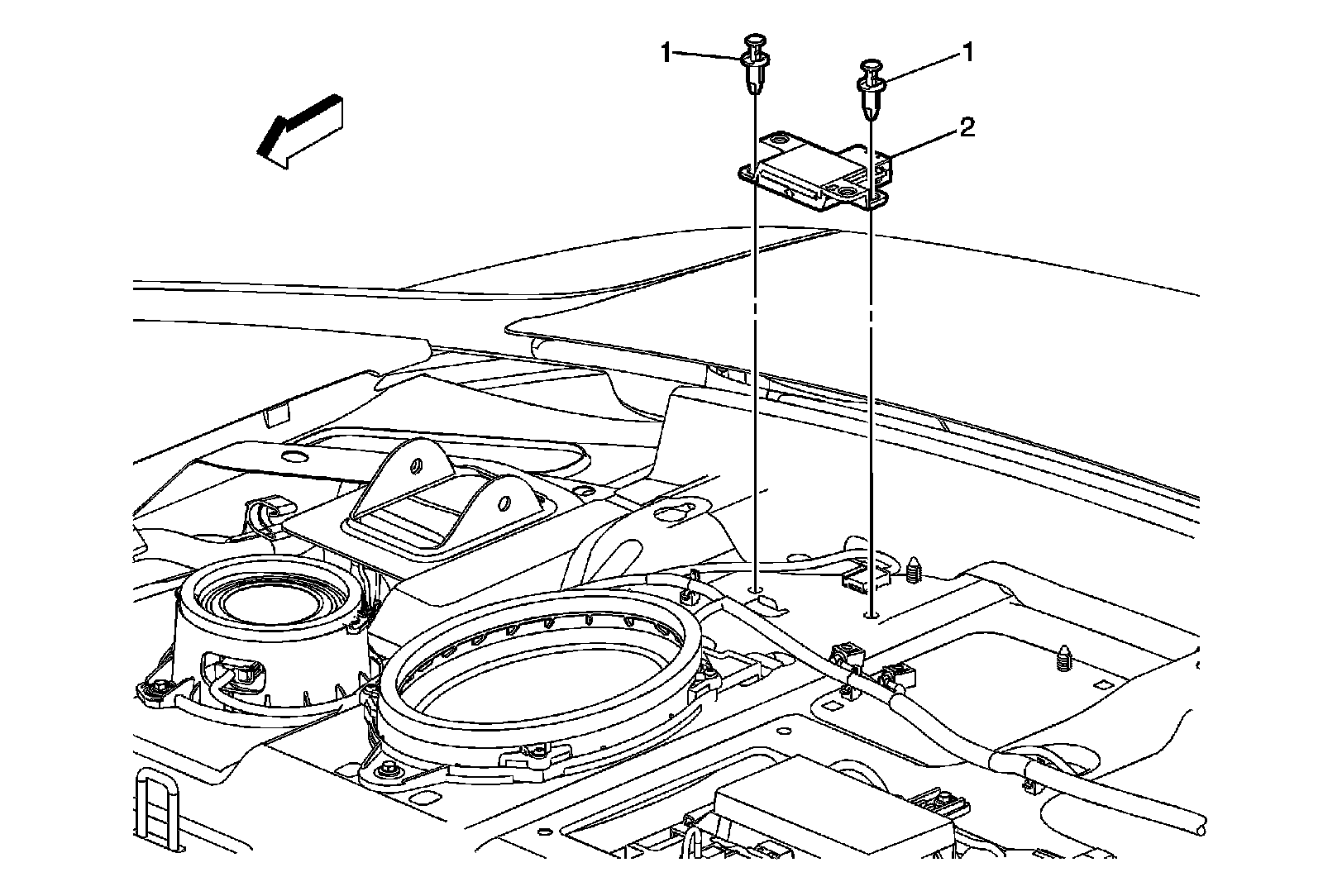 1
1
2