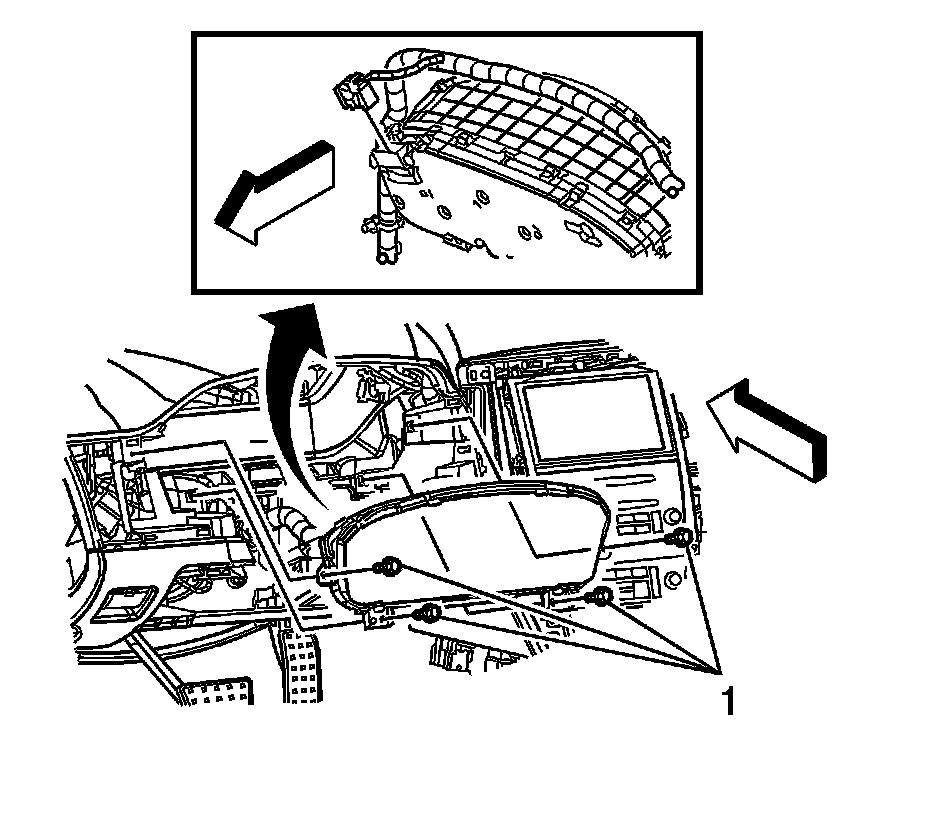 1