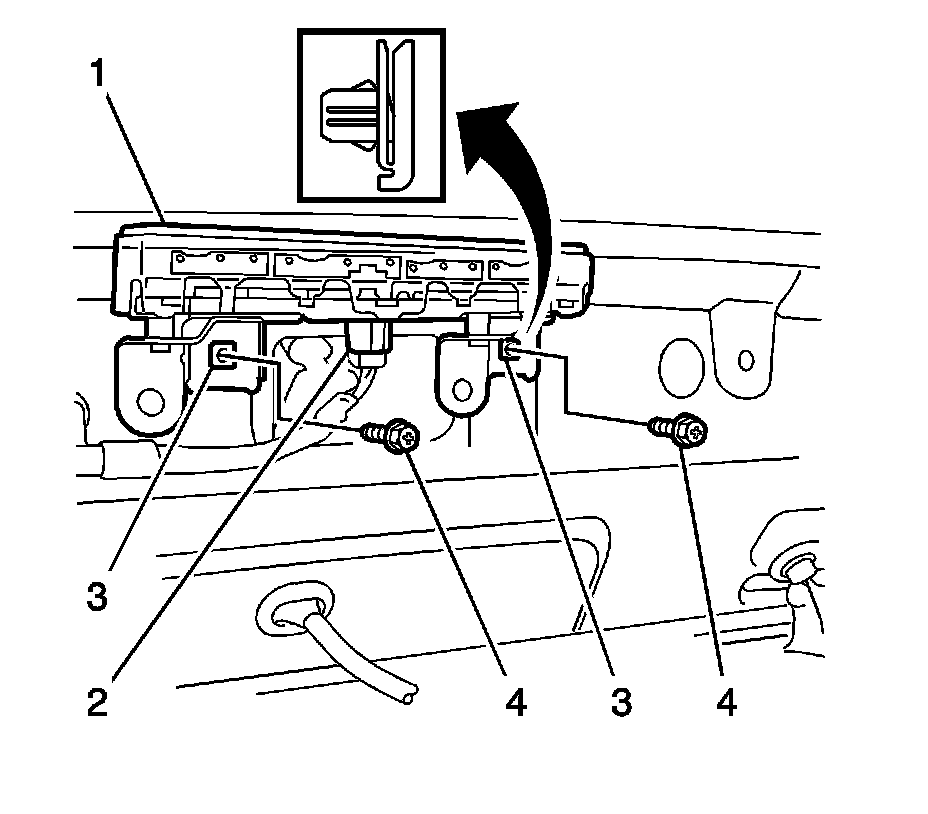 1

3

2

4

3

4