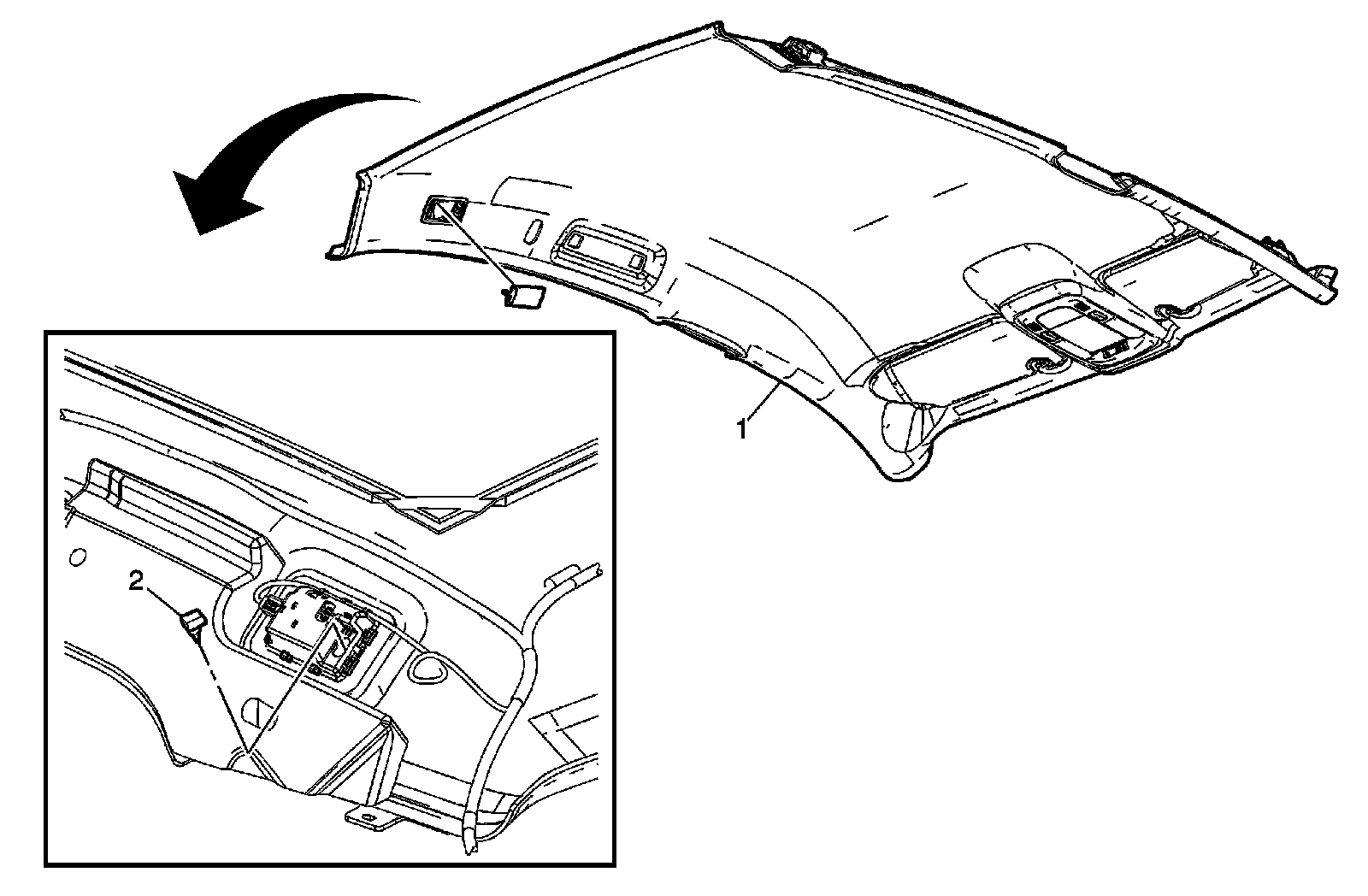 1

2