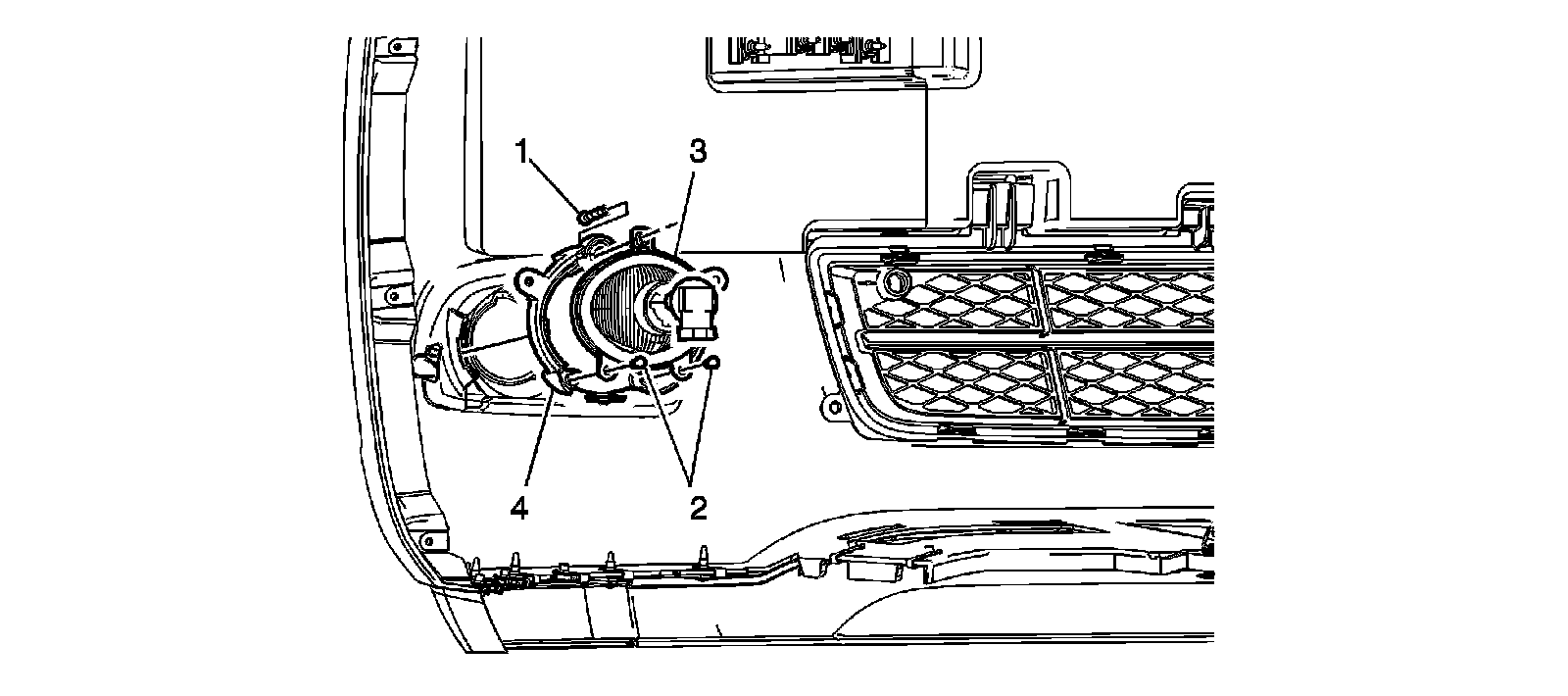 1
3
4
2