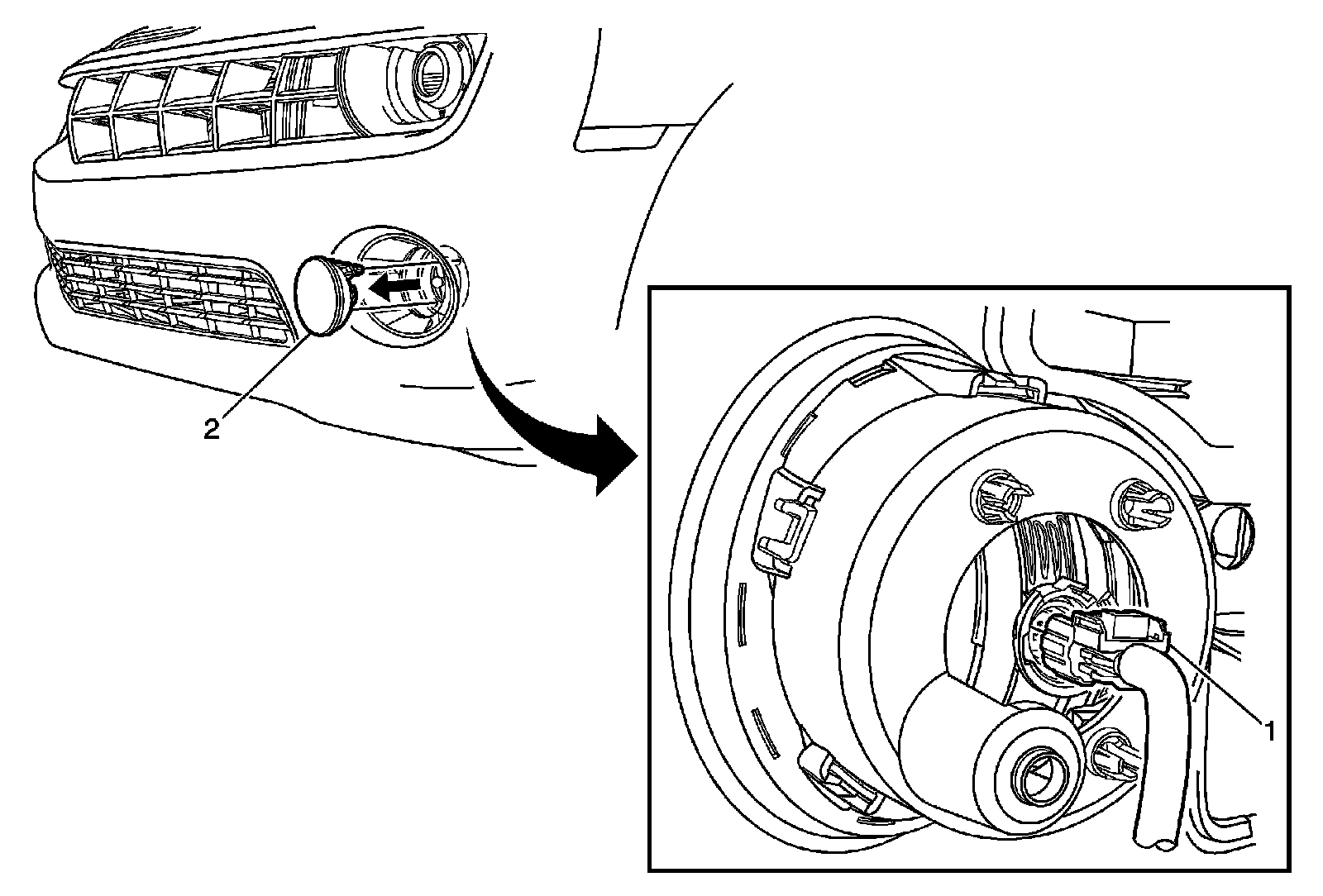 2

1