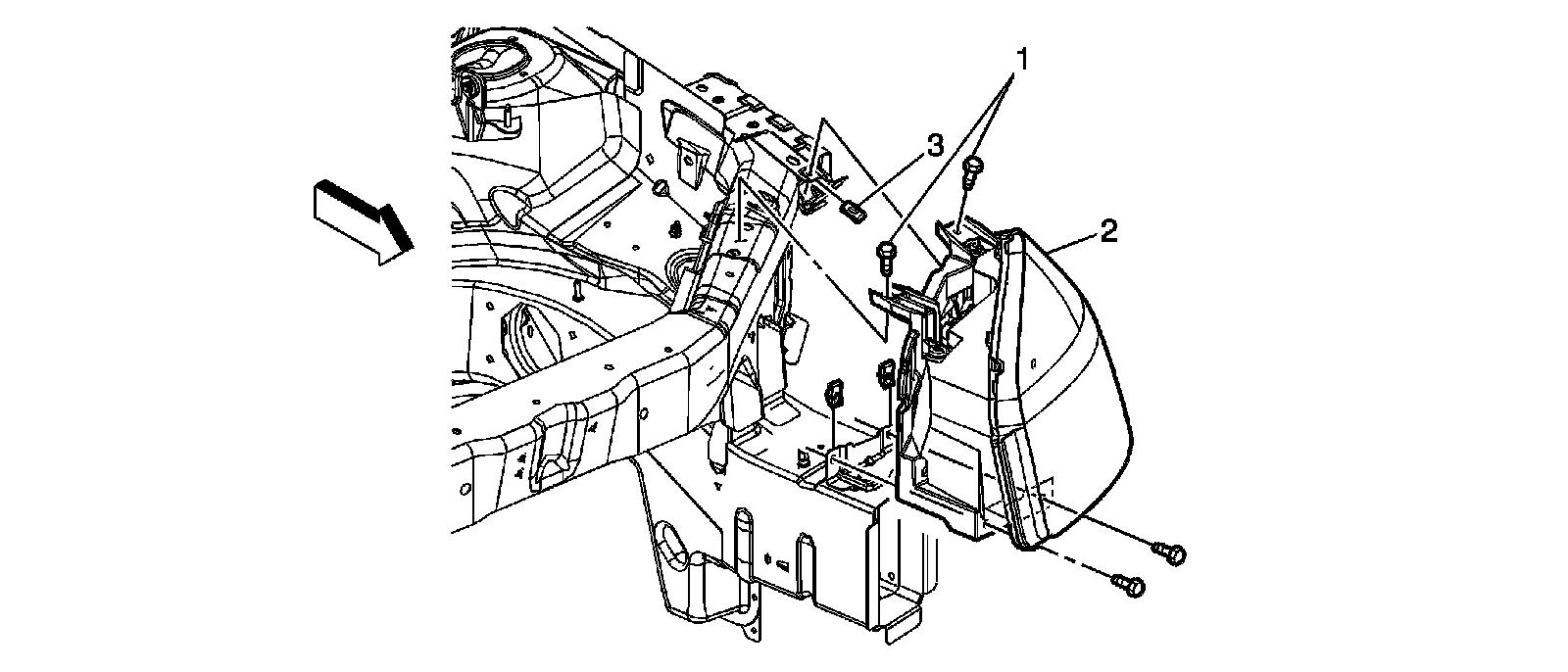 1
3
2