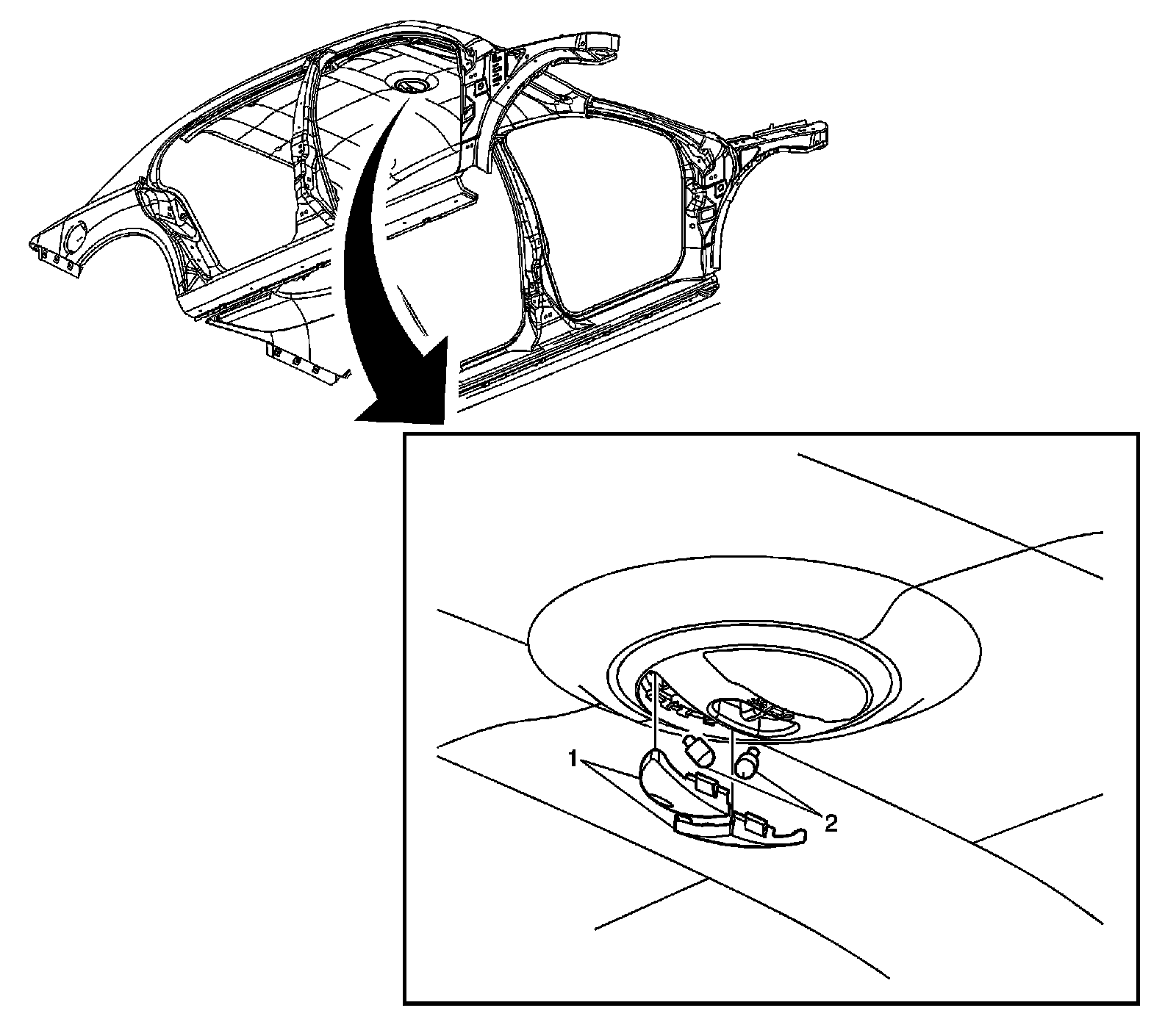 1
2