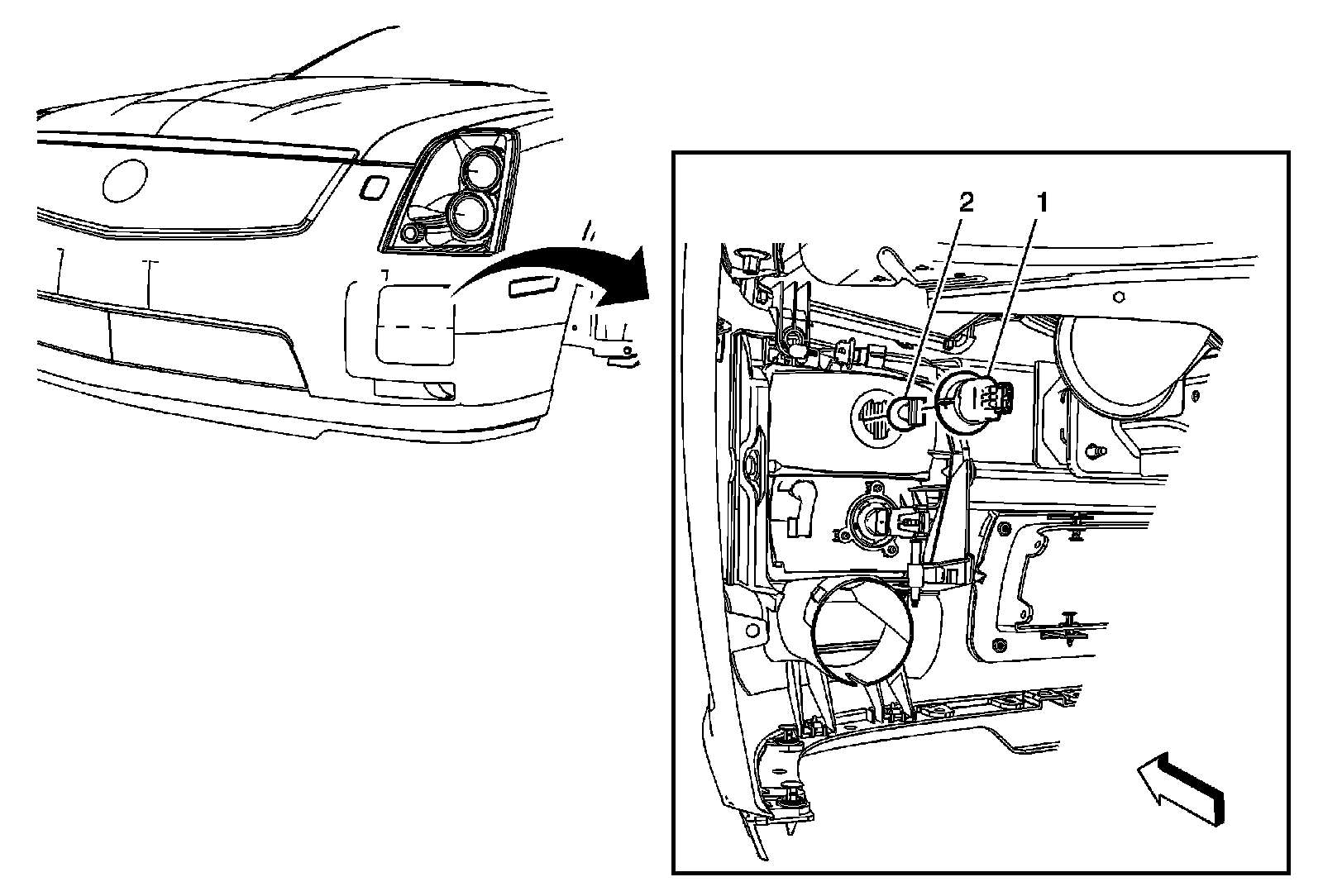 2
1