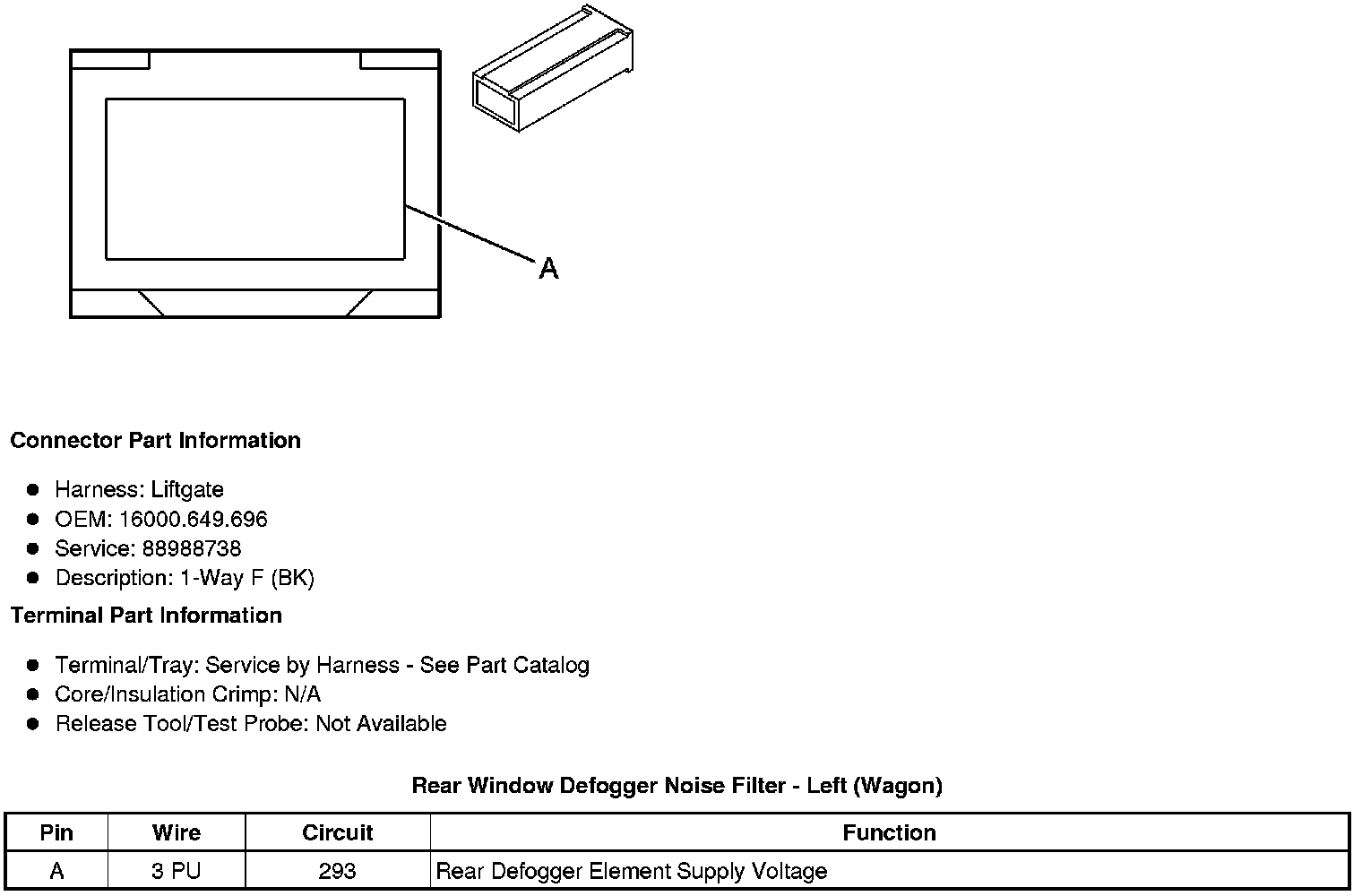 A

Connector Part Information

- Harness: Liftgate
- OEM: 16000.649.696
- Service: 88988738
- Description: 1-Way F (BK)

Terminal Part Information

- Terminal/Tray: Service by Harness - See Part Catalog
- Core/Insulation Crimp: N/A
- Release Tool/Test Probe: Not Available

Rear Window Defogger Noise Filter - Left (Wagon)

| Pin | Wire | Circuit | Function |
|---|---|---|---|
| A | 3 PU | 293 | Rear Defogger Element Supply Voltage |