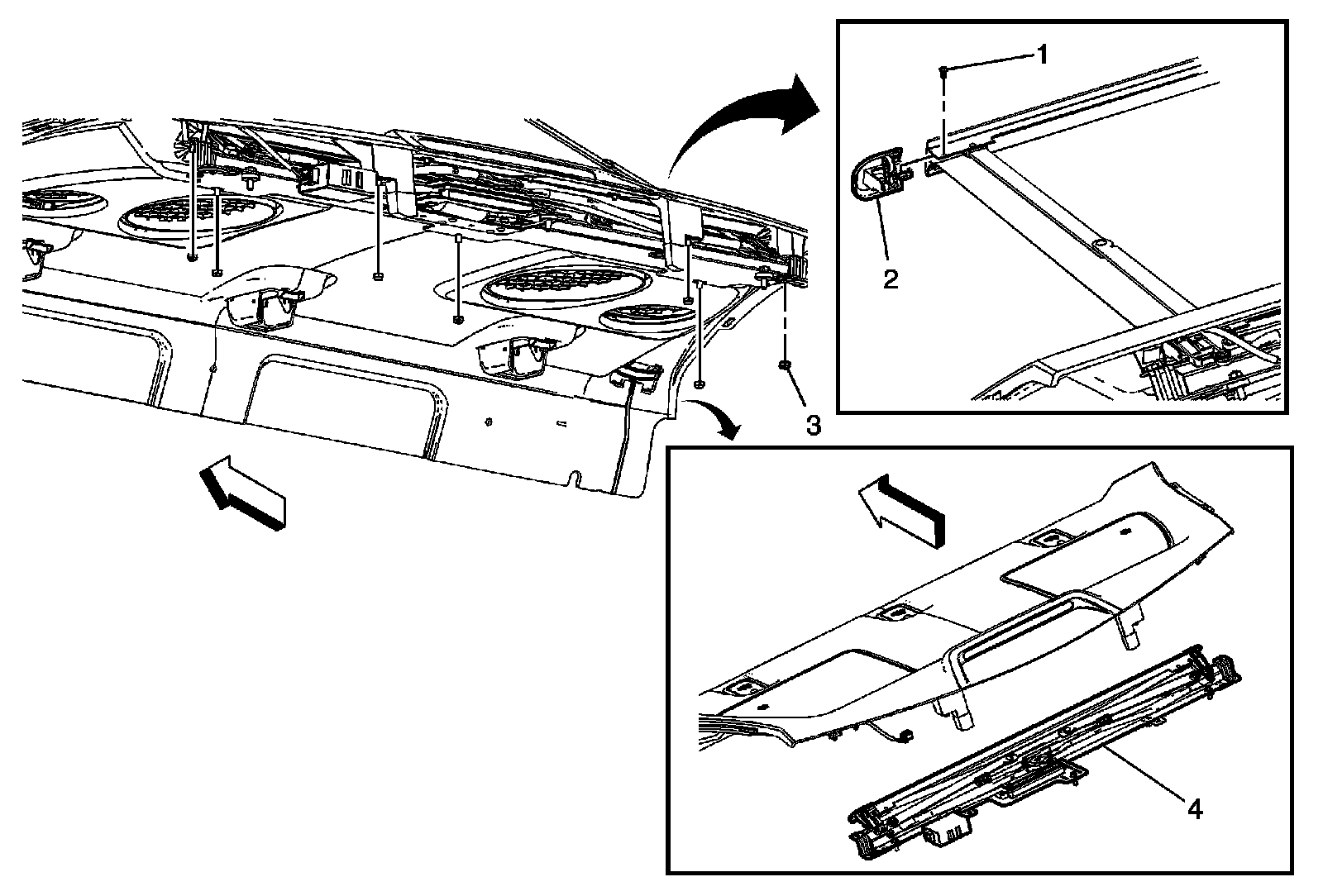 1
2
3
4