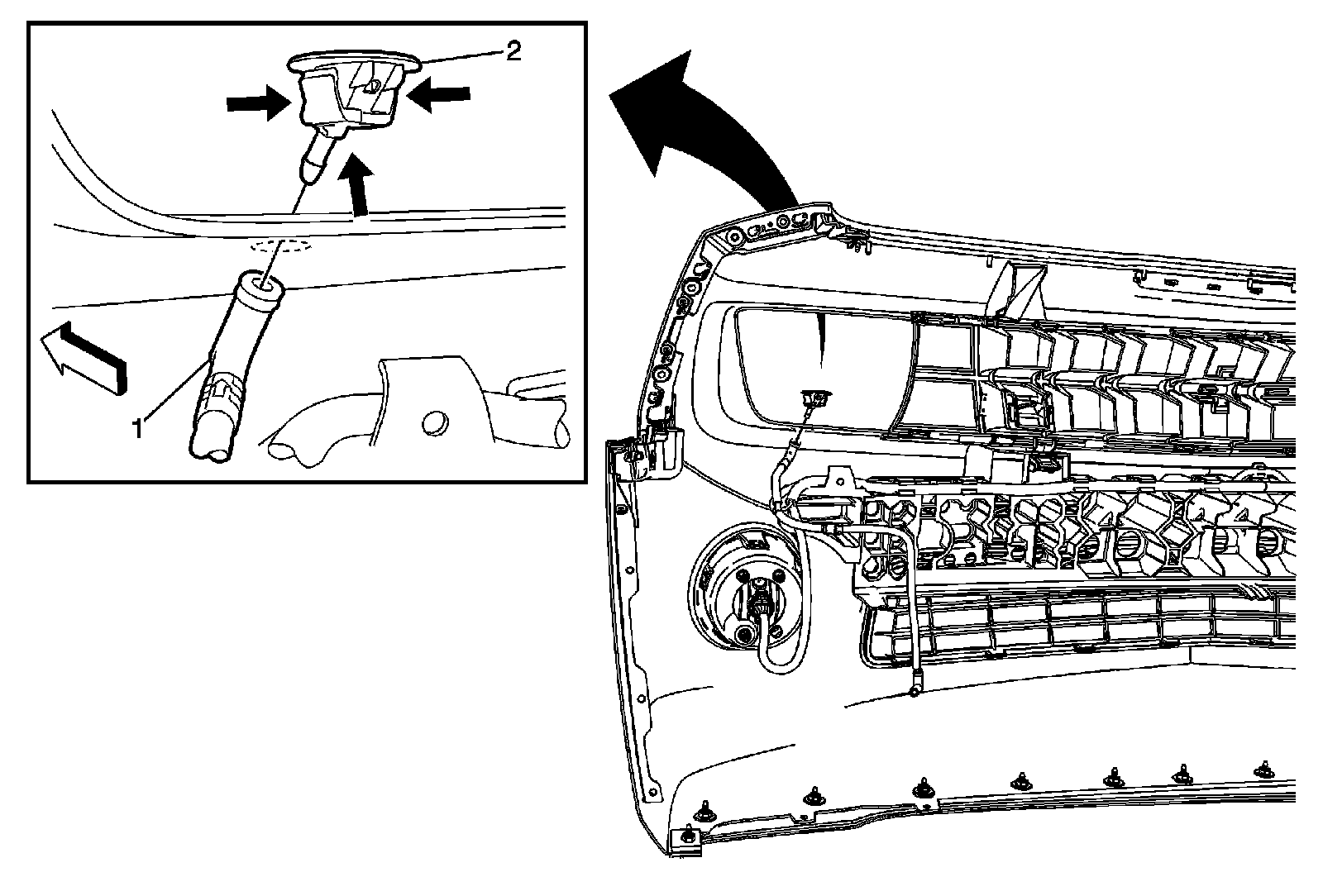 2
1