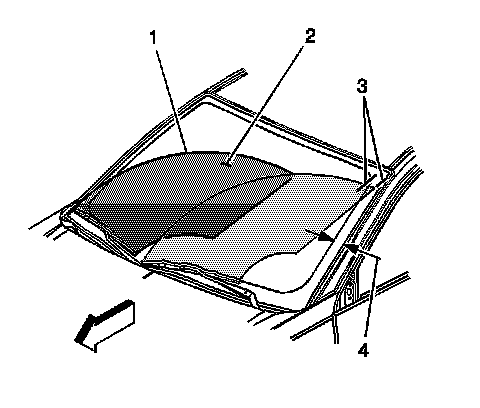 1
2
3
4