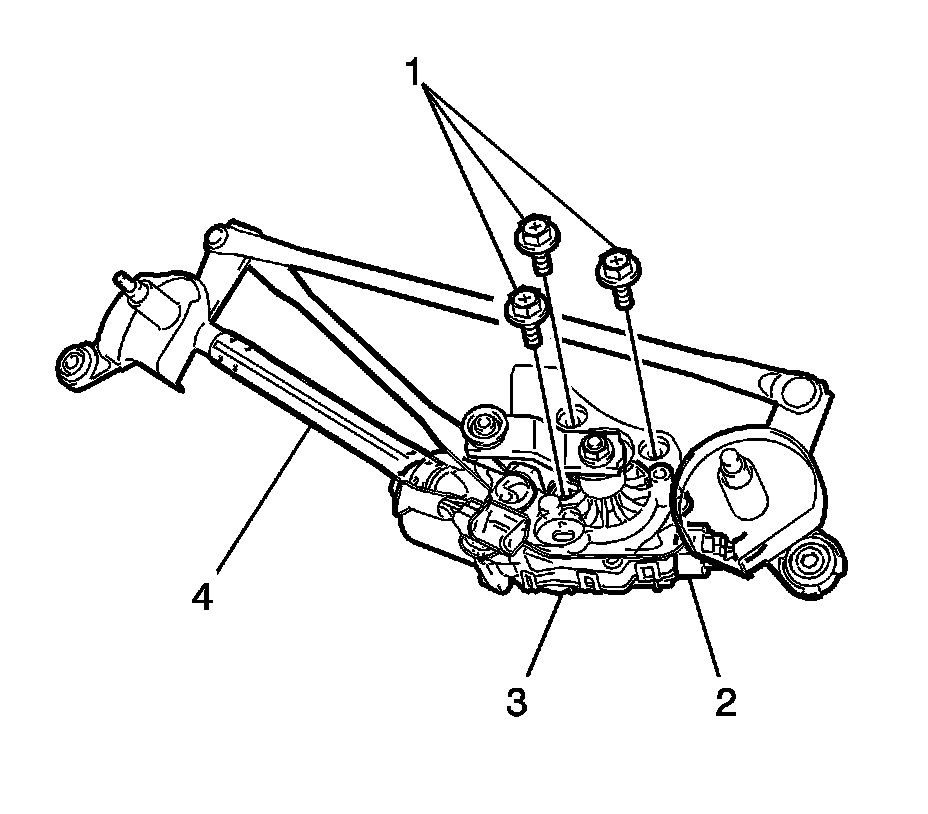 1
4
3
2