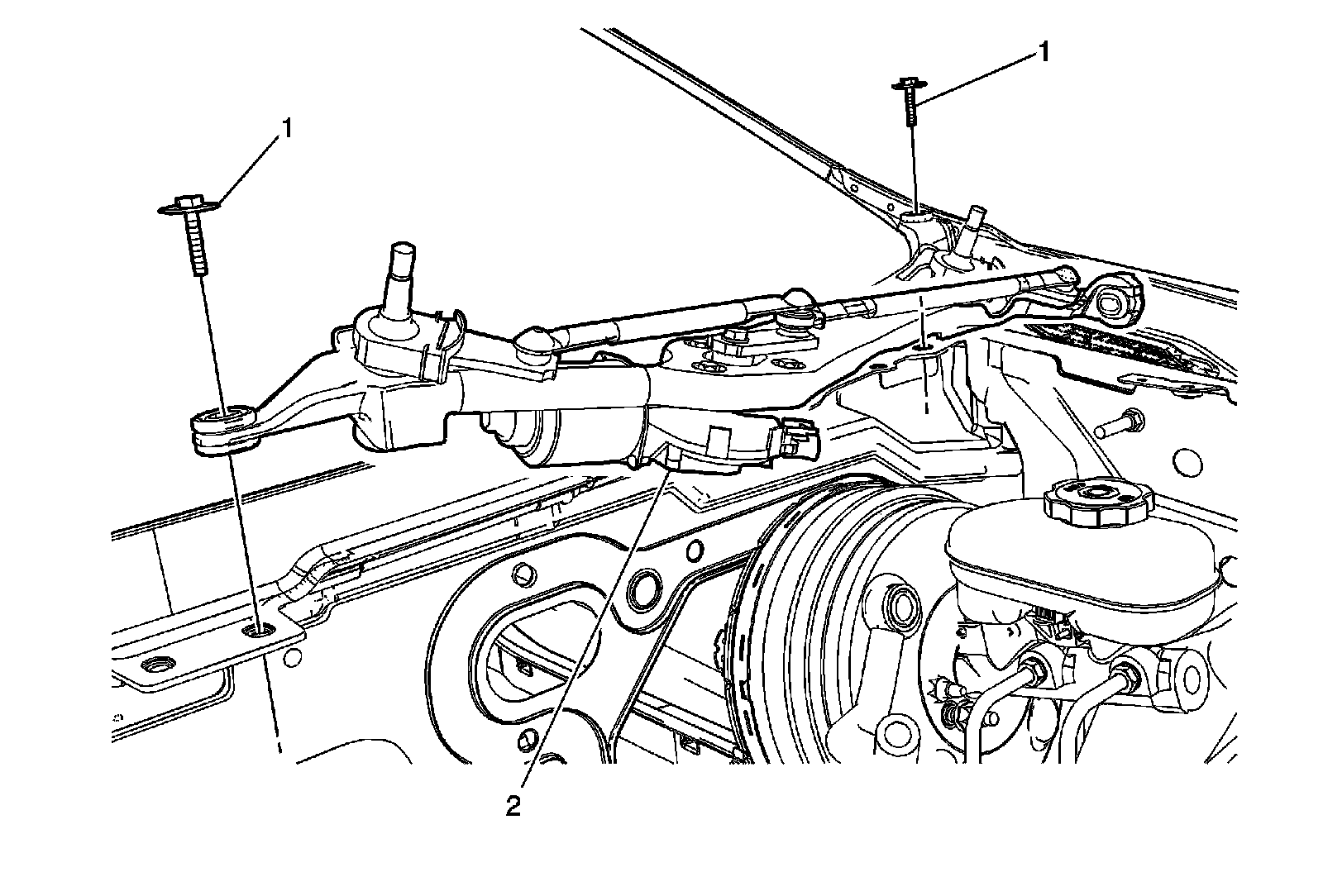 1
1
2