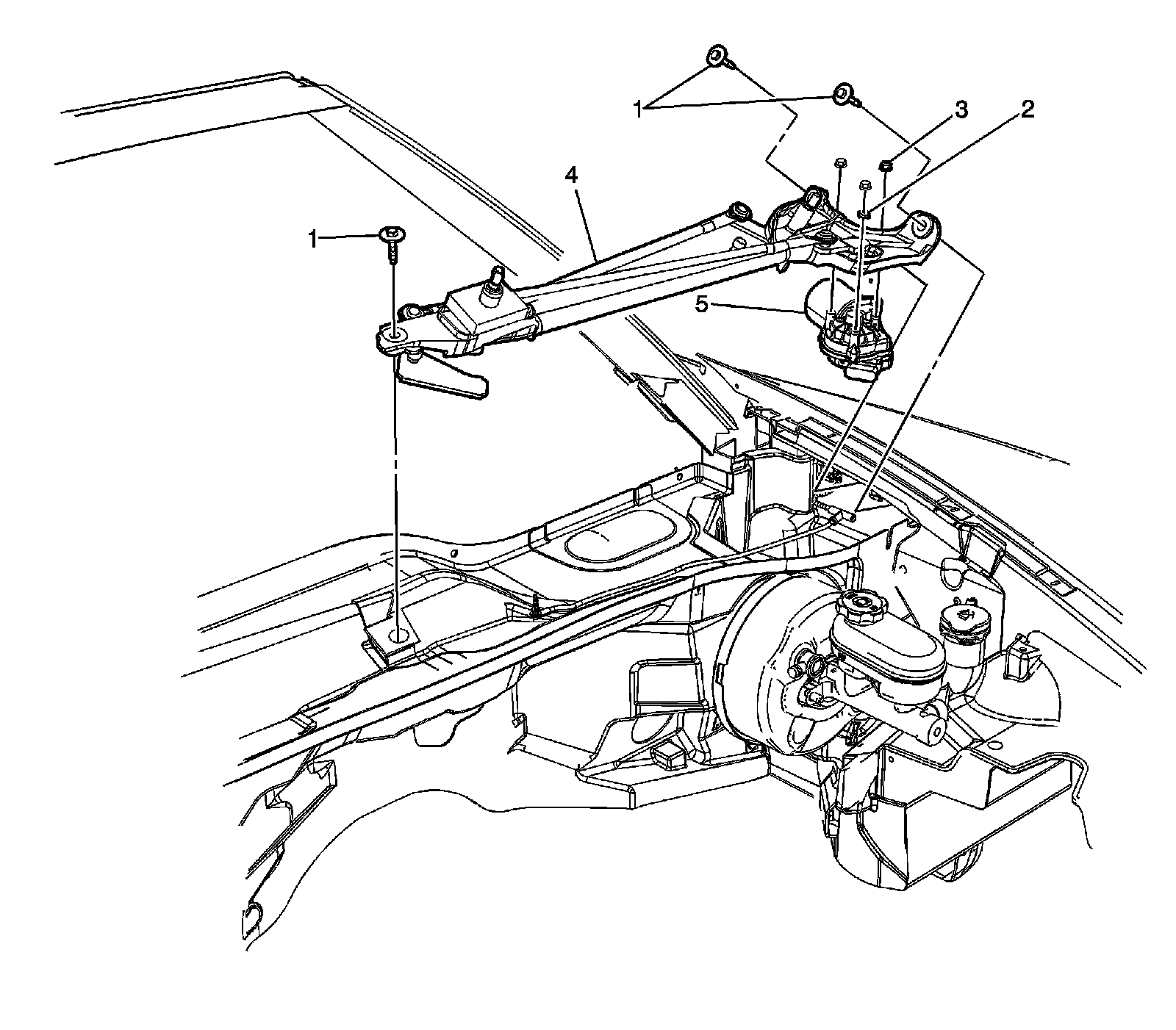 1
3
2
4
1
5