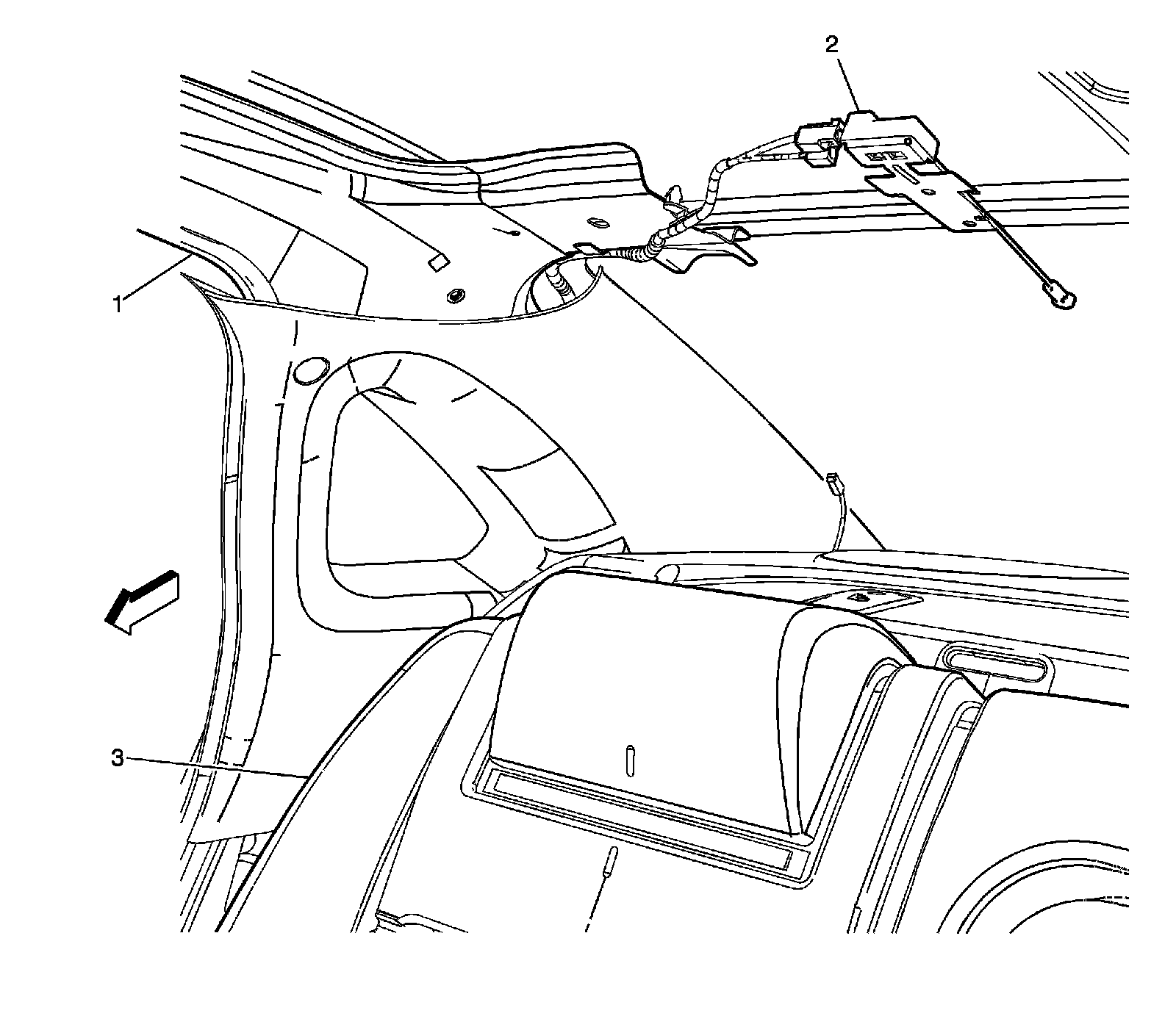 2
1
3