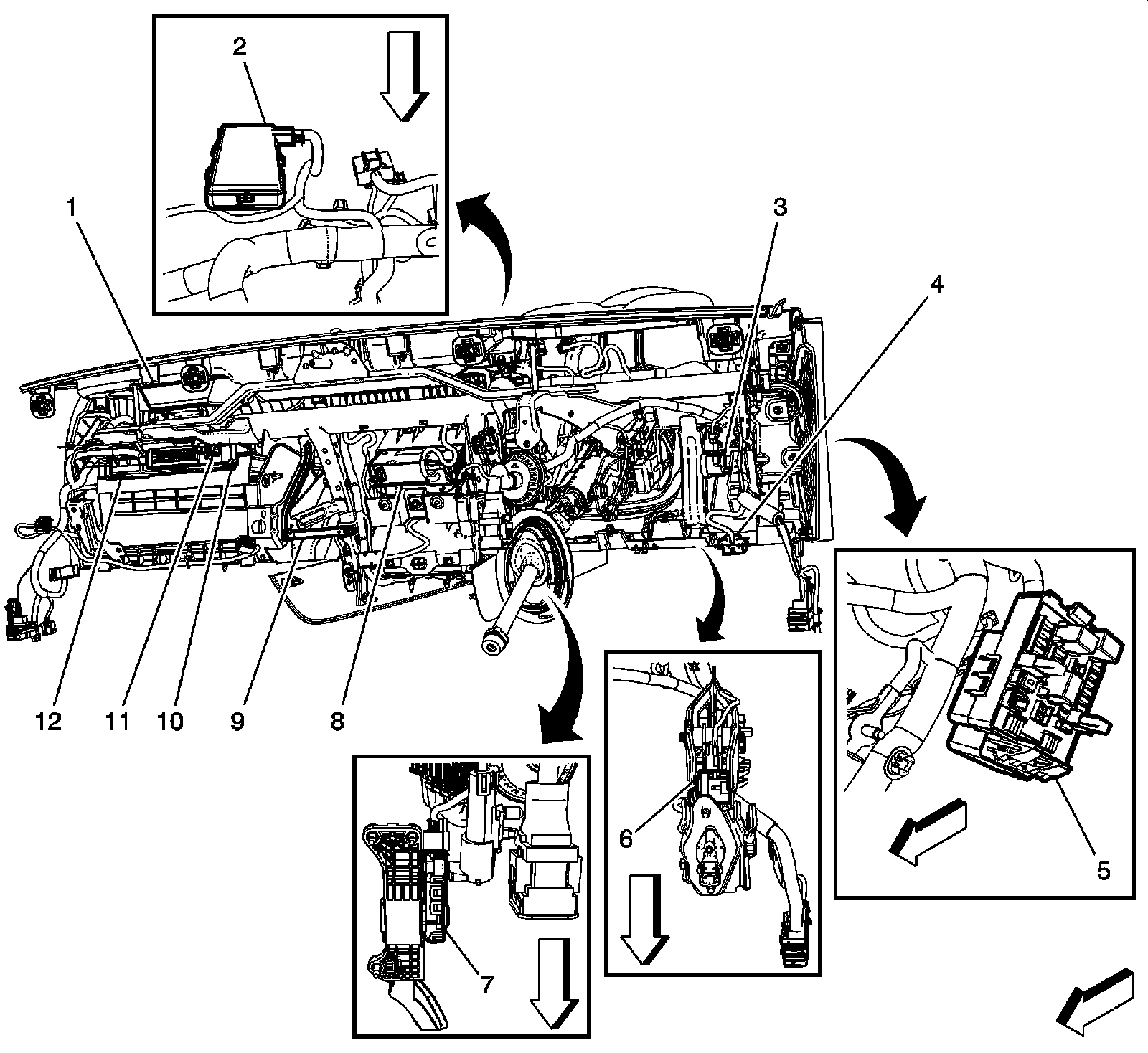 2
1
3
4
12
11
10
9
8
6
5
7