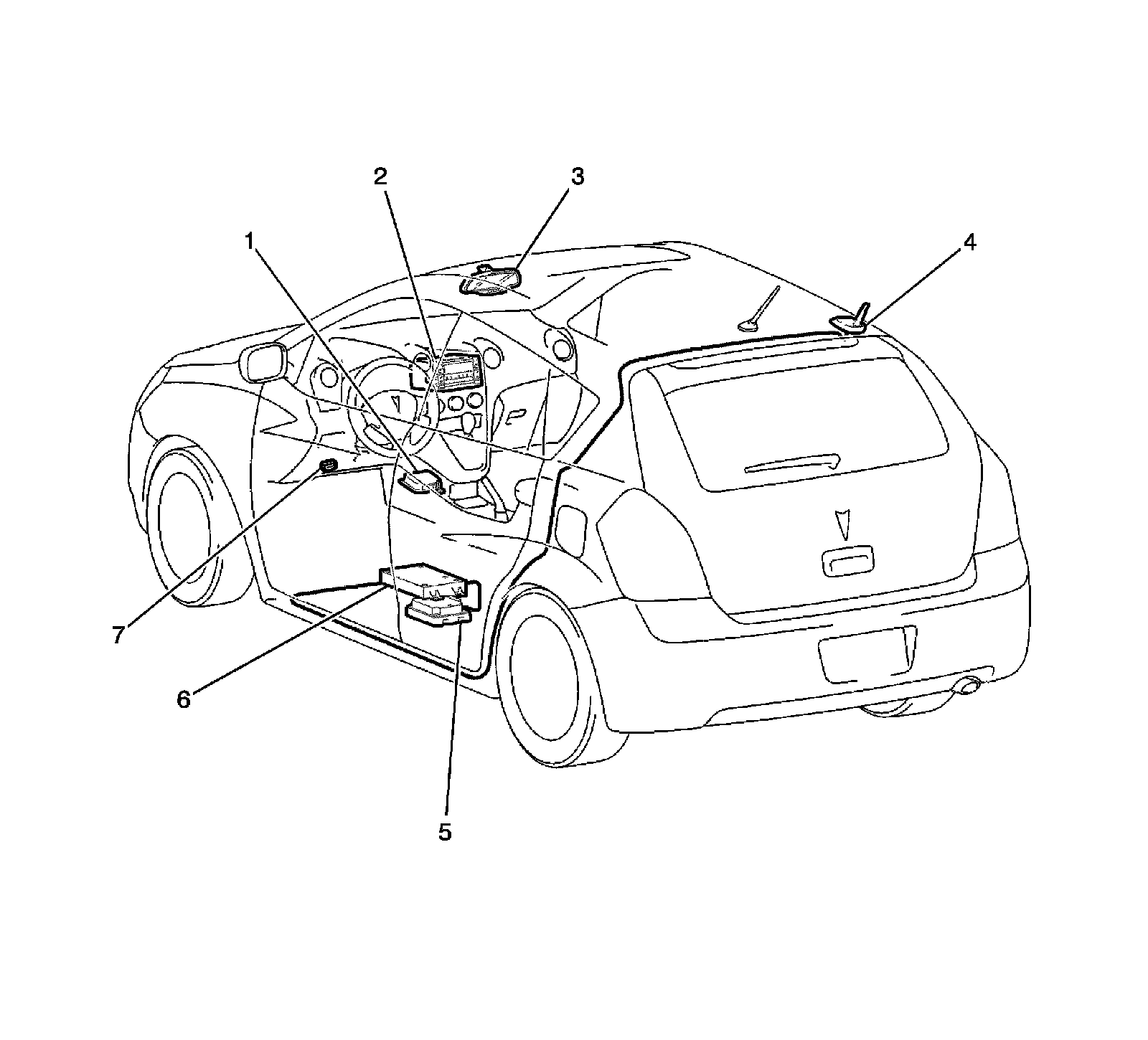 2
3
1
4
7
6
5