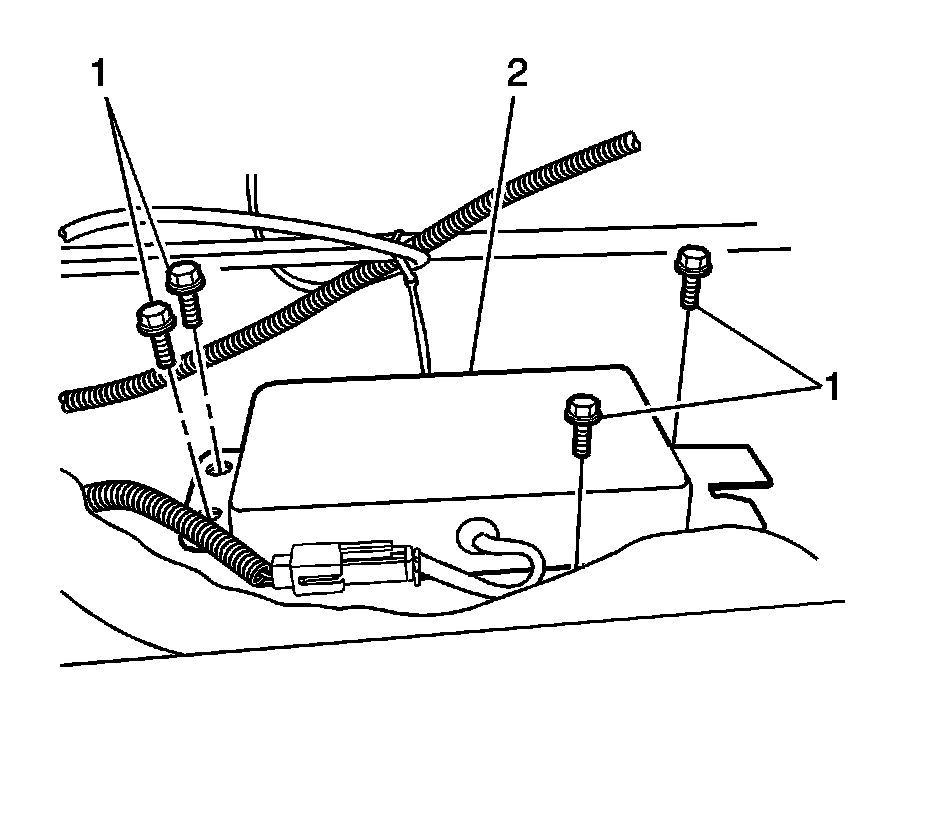 1
2
1