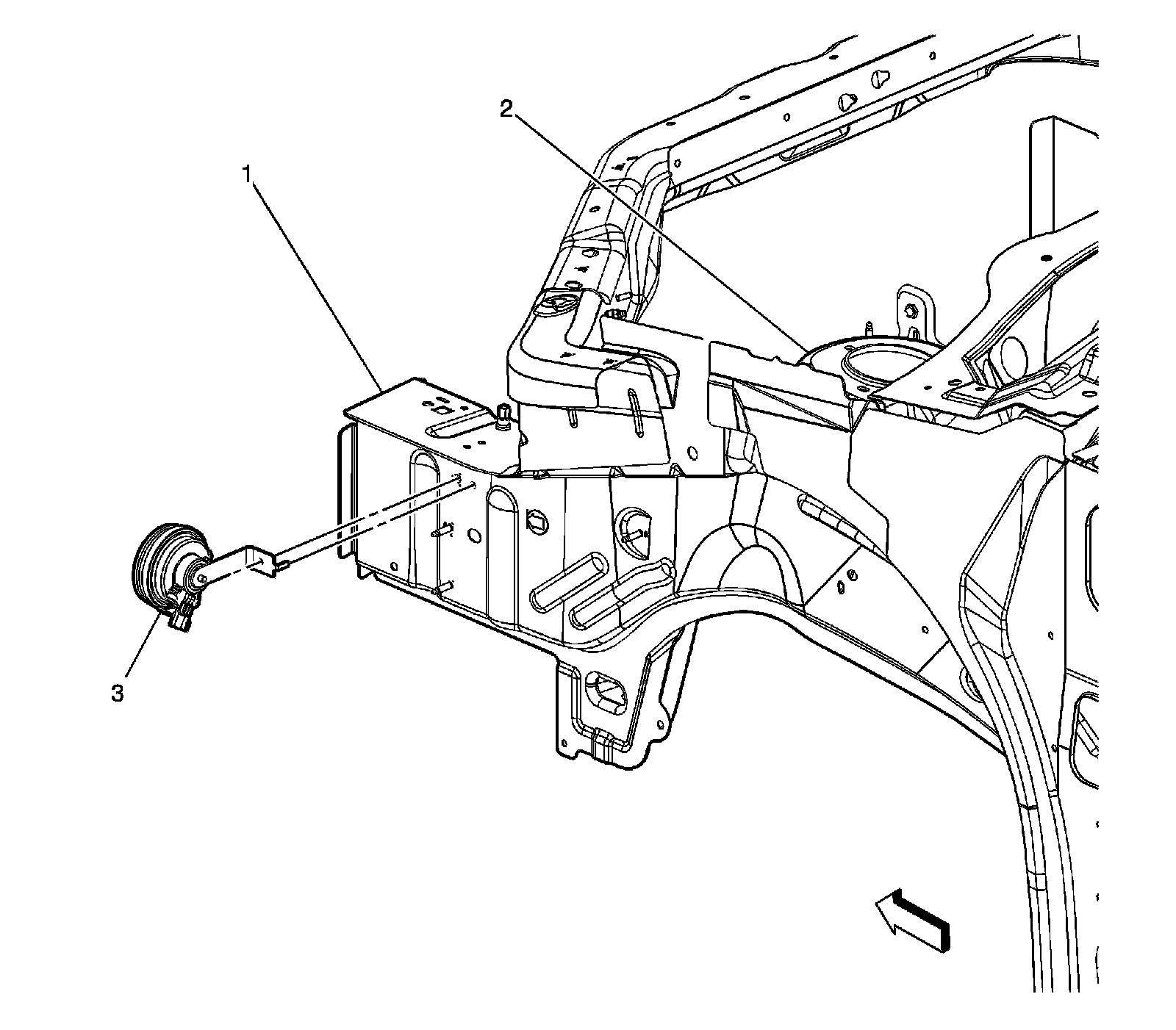 2
1
3