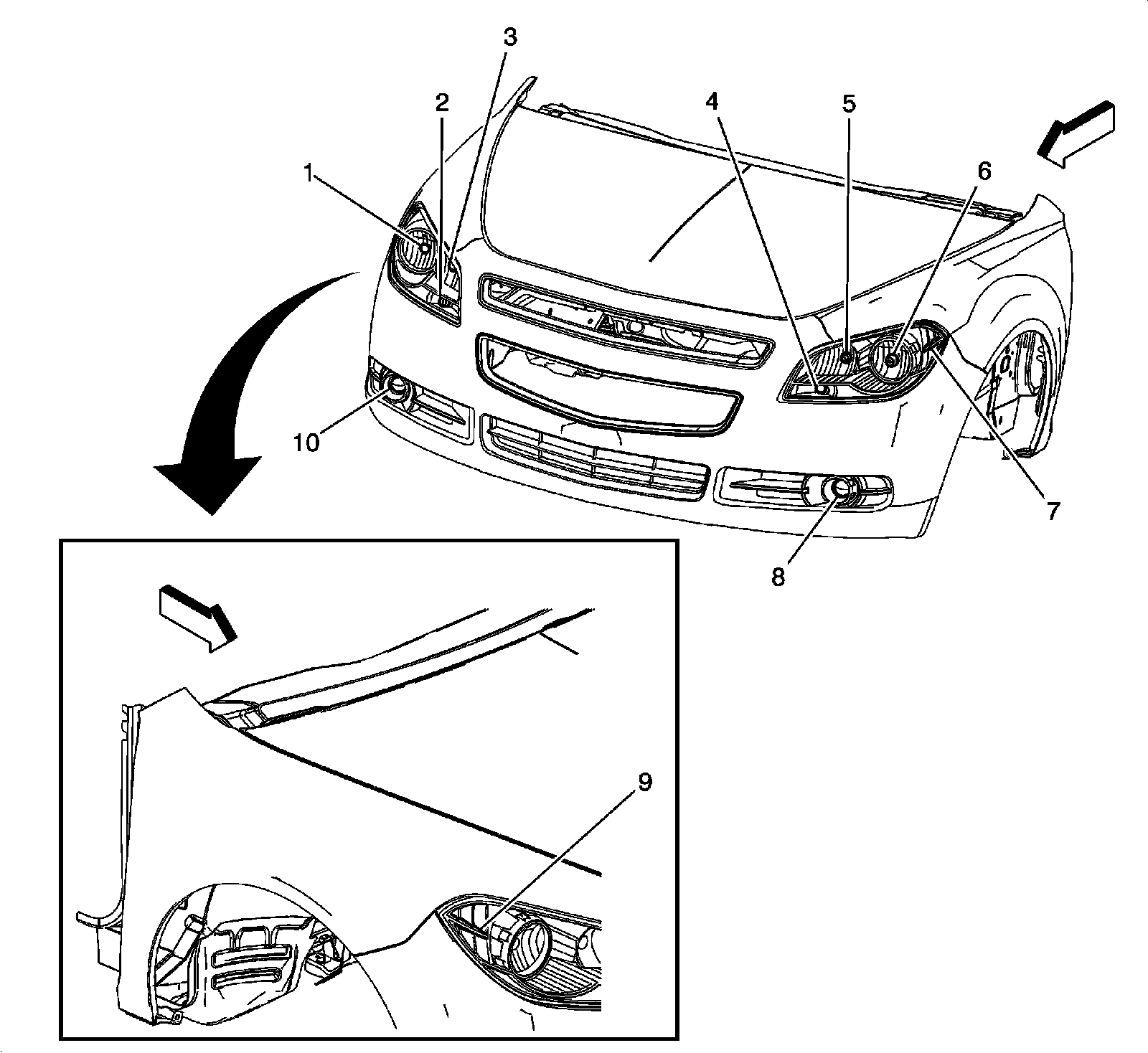 3
2
1
4
5
6
10
7
8
9