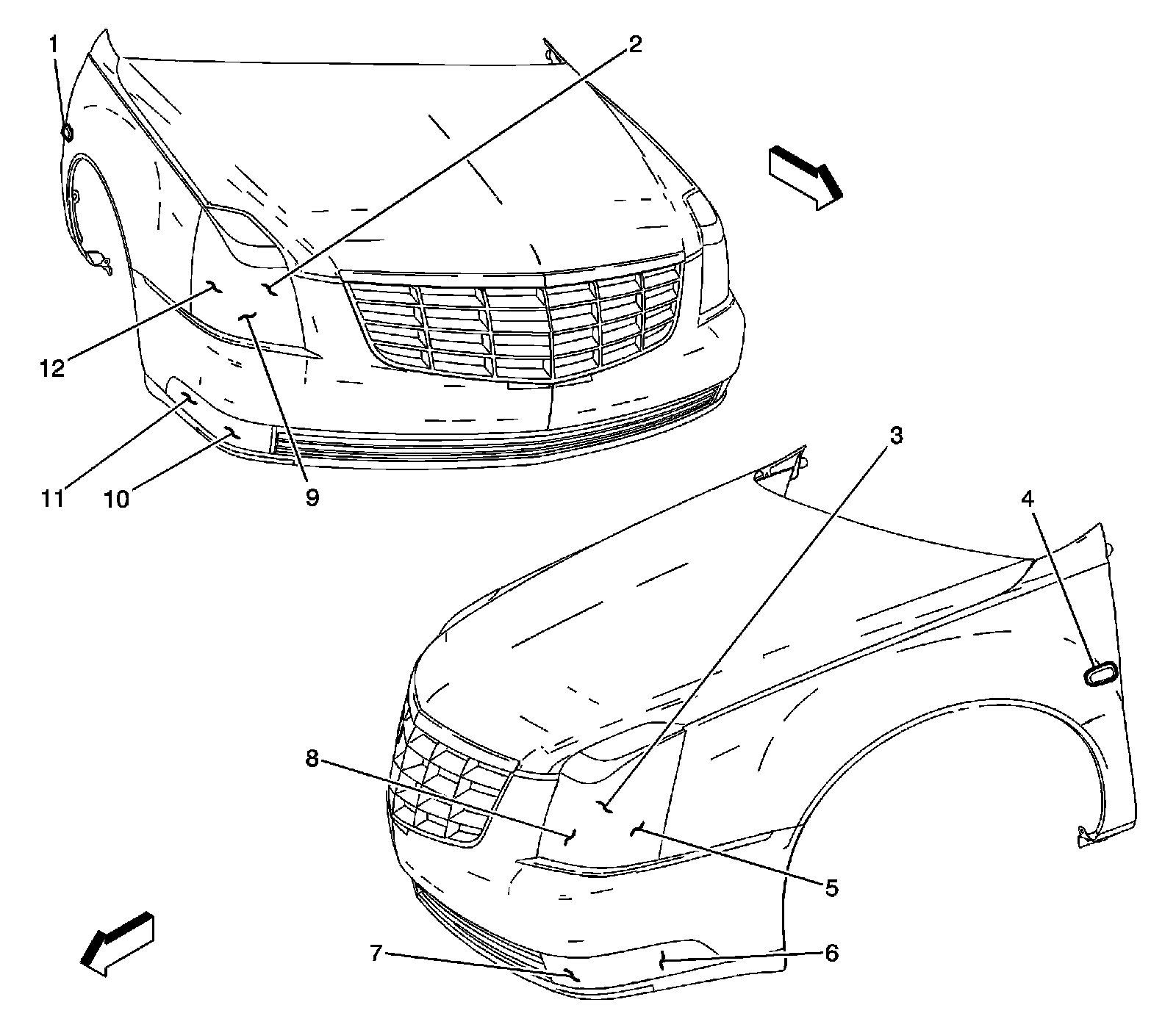 1
2
12
11
10
9
3
4
8
5
7
6