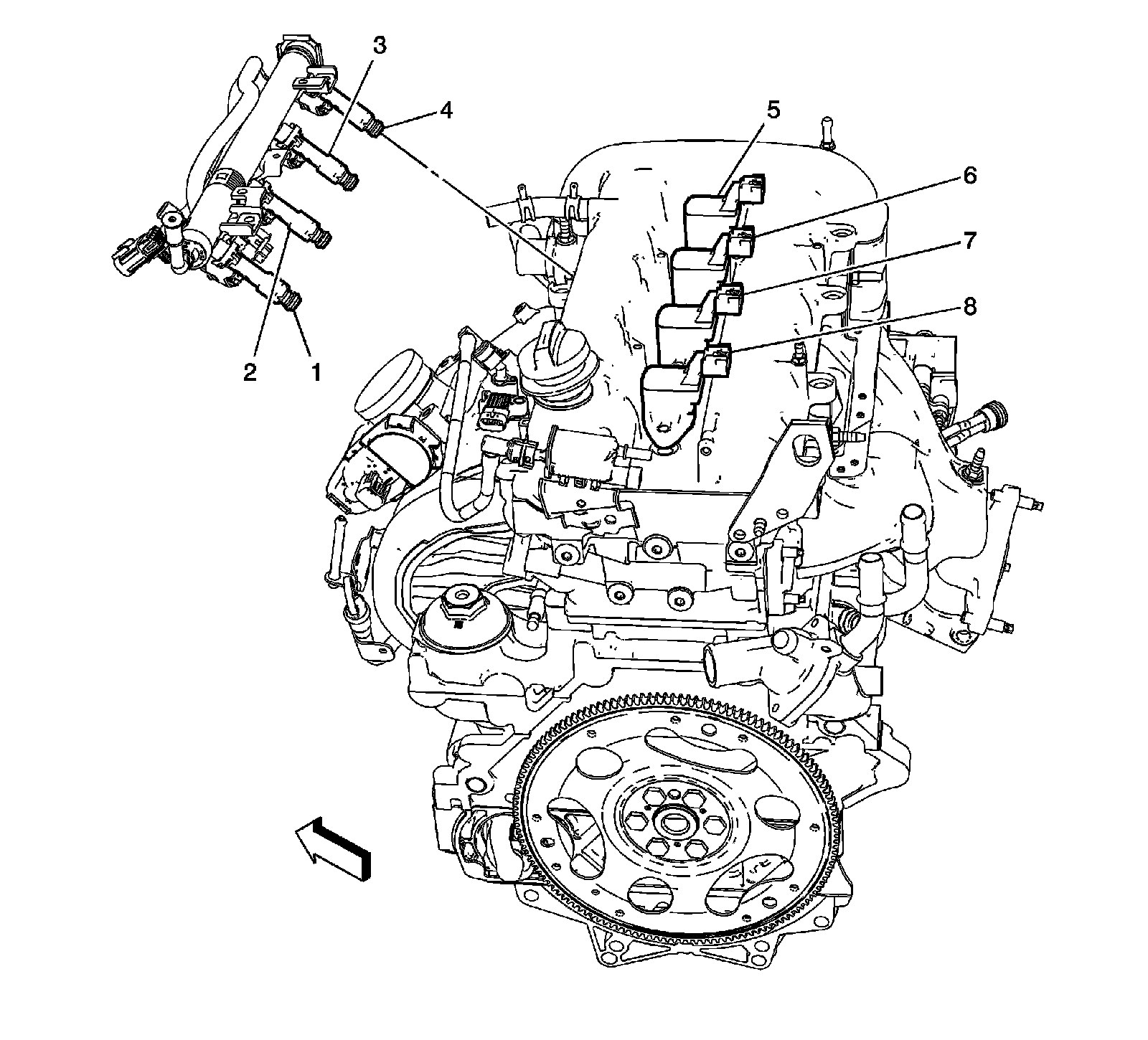 3
4
5
6
7
8
2
1