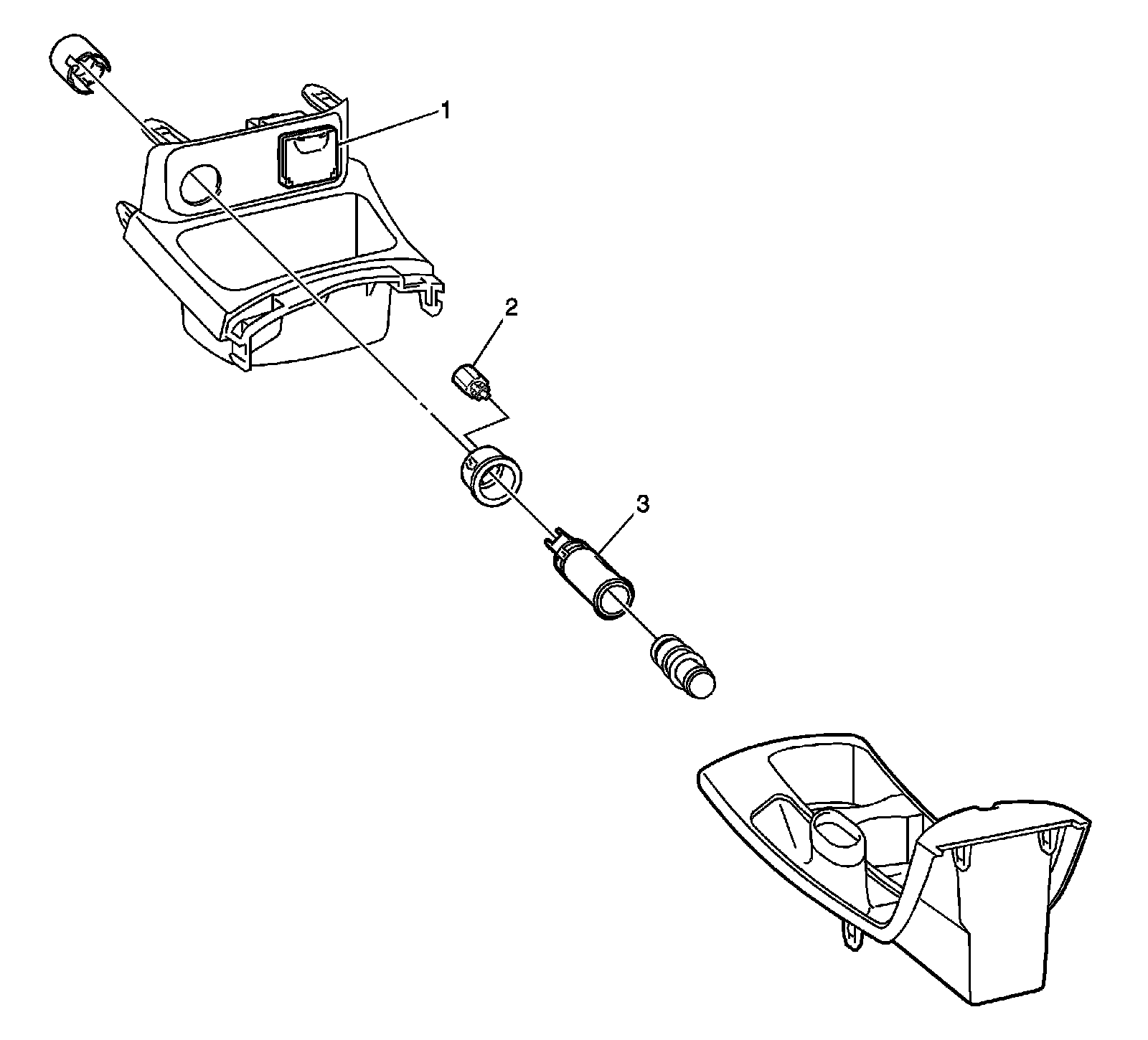 1

2

3