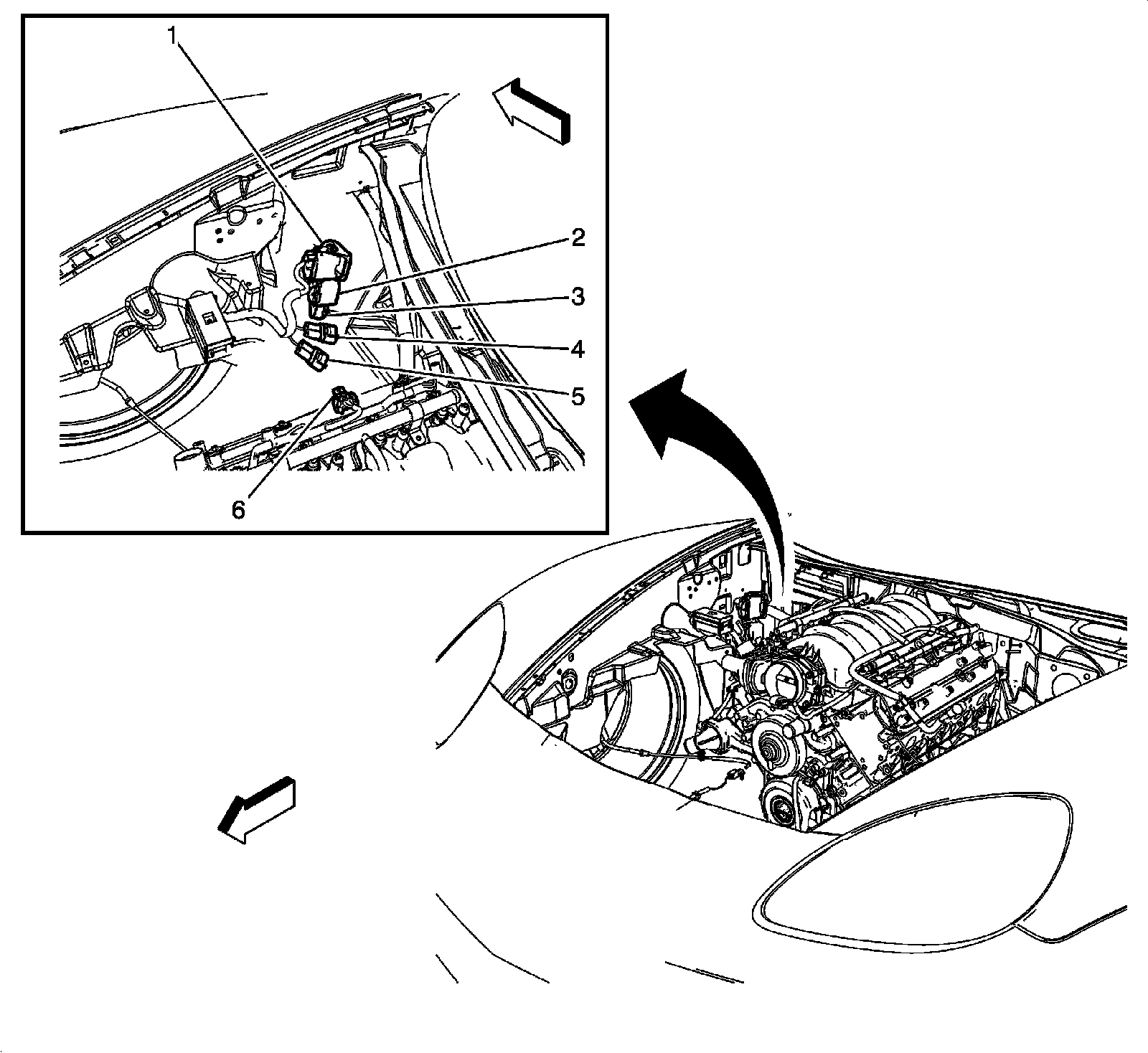 1
2
3
4
5
6