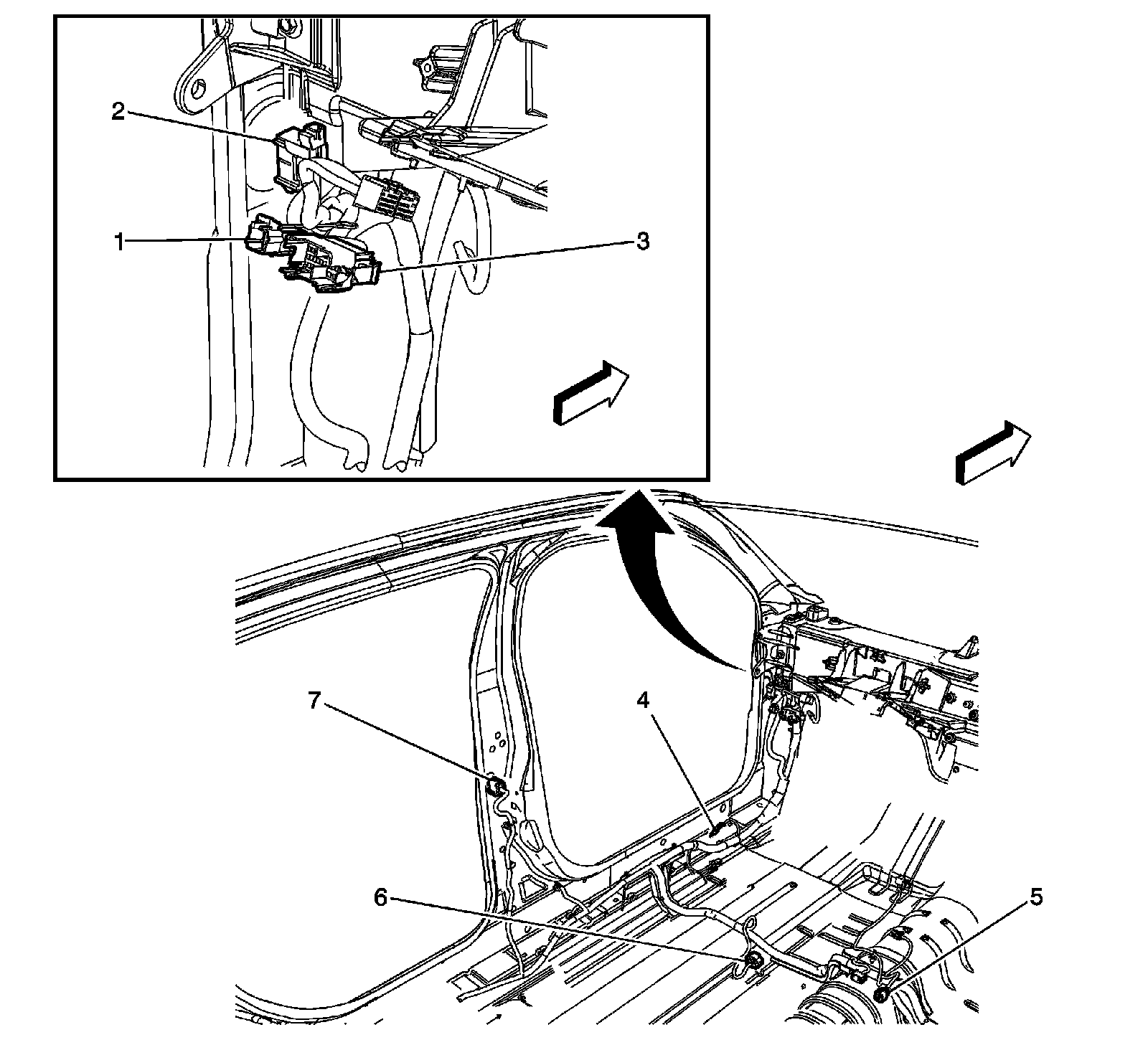 2
1
3
7
4
6
5