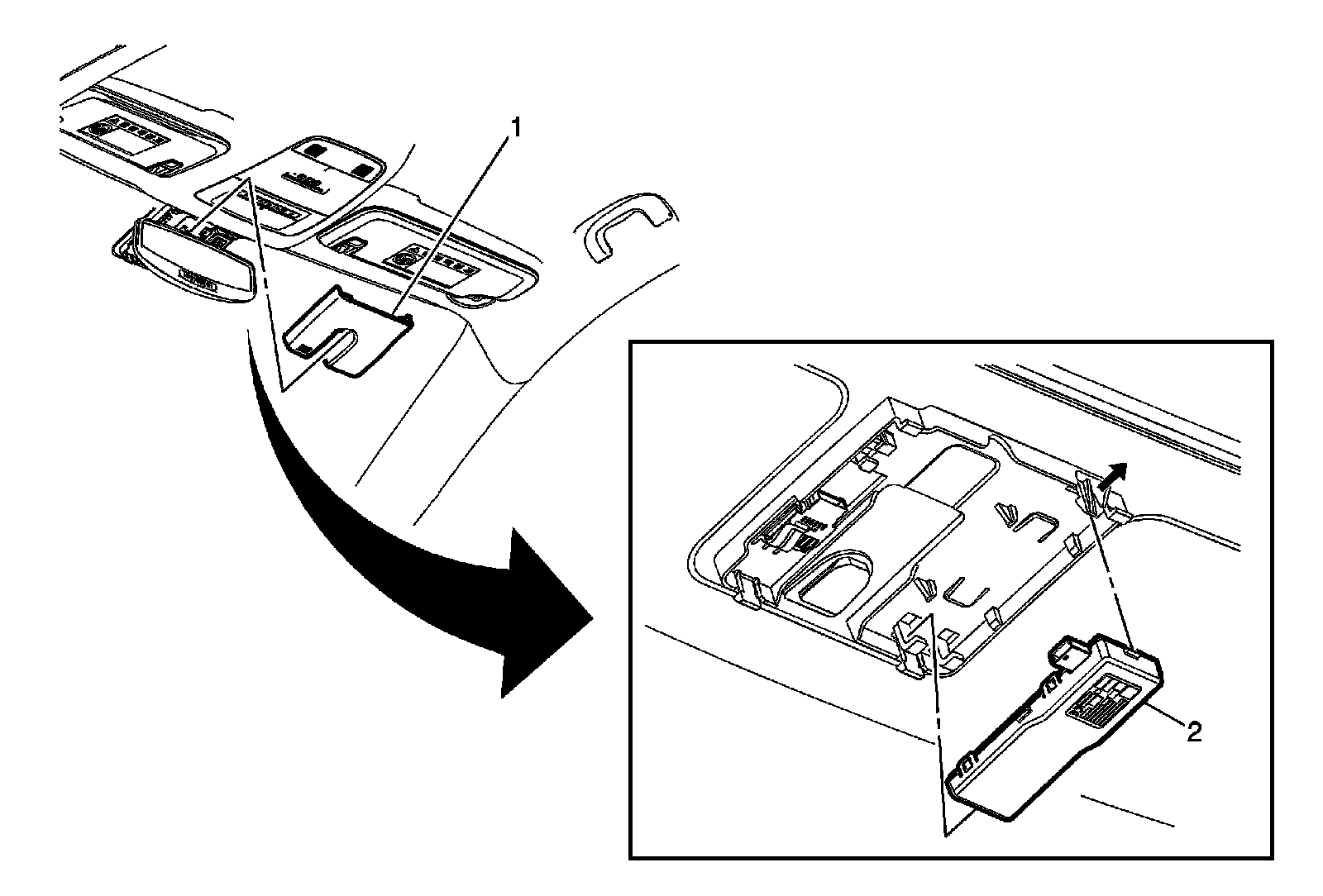 1

2