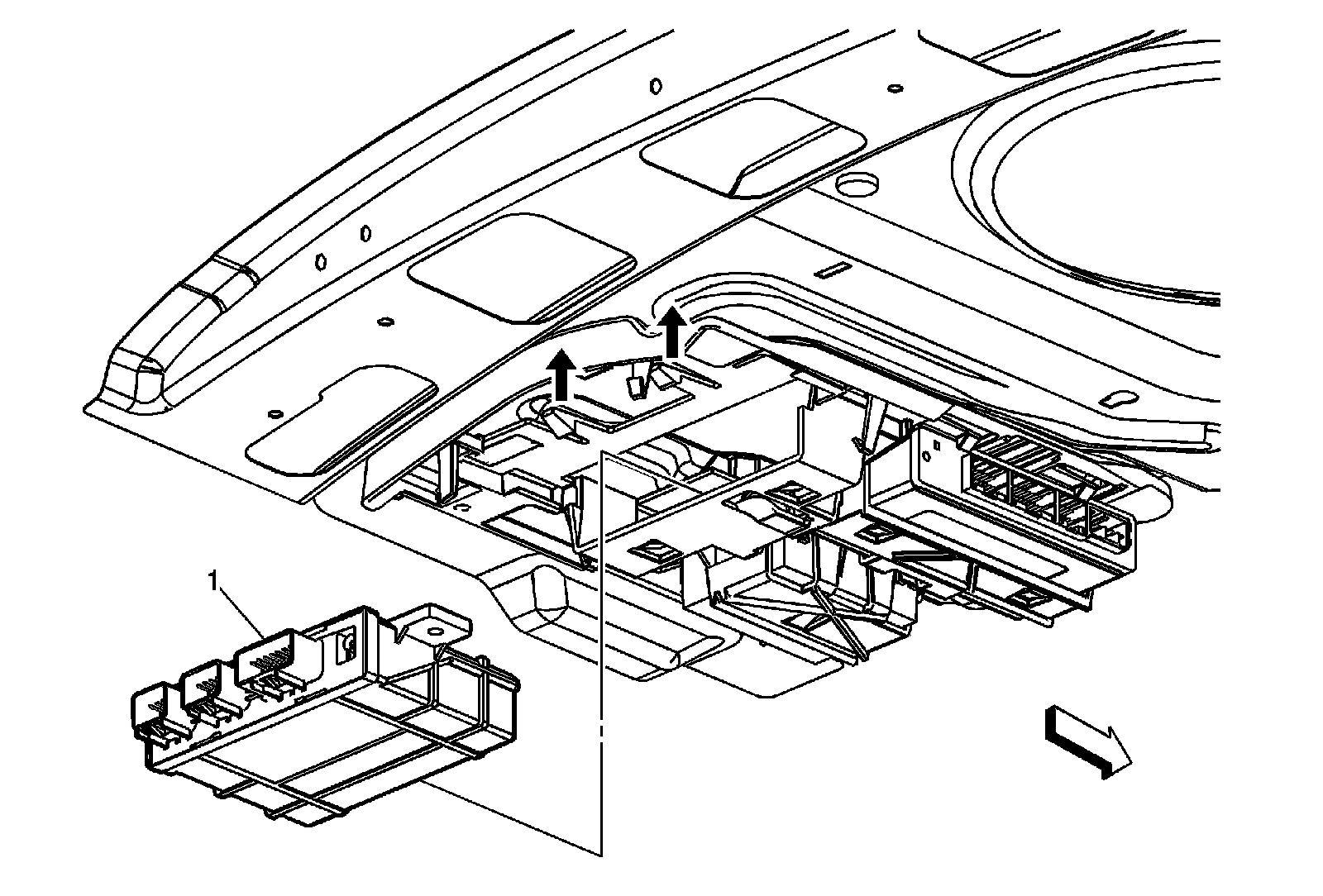 1