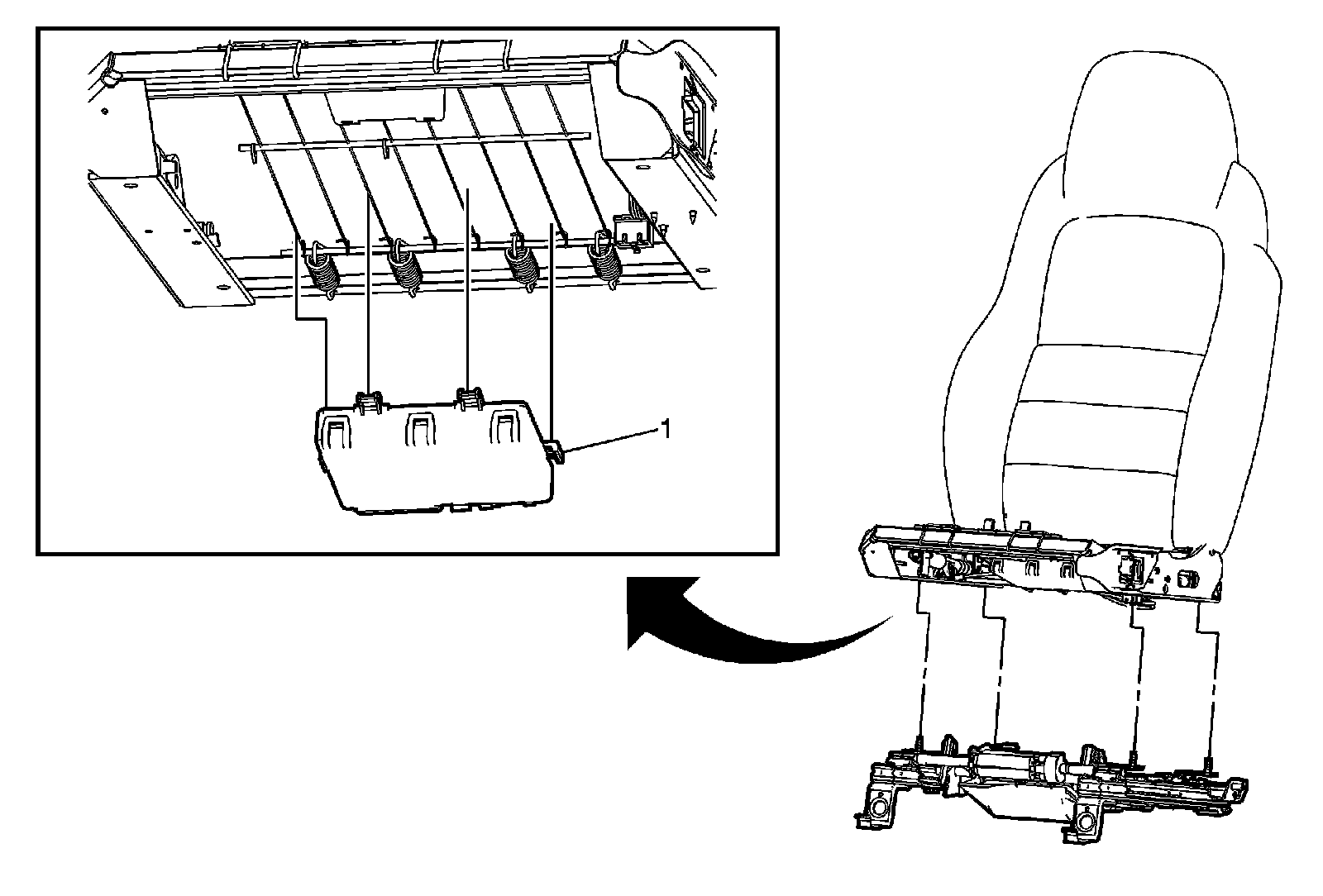 1