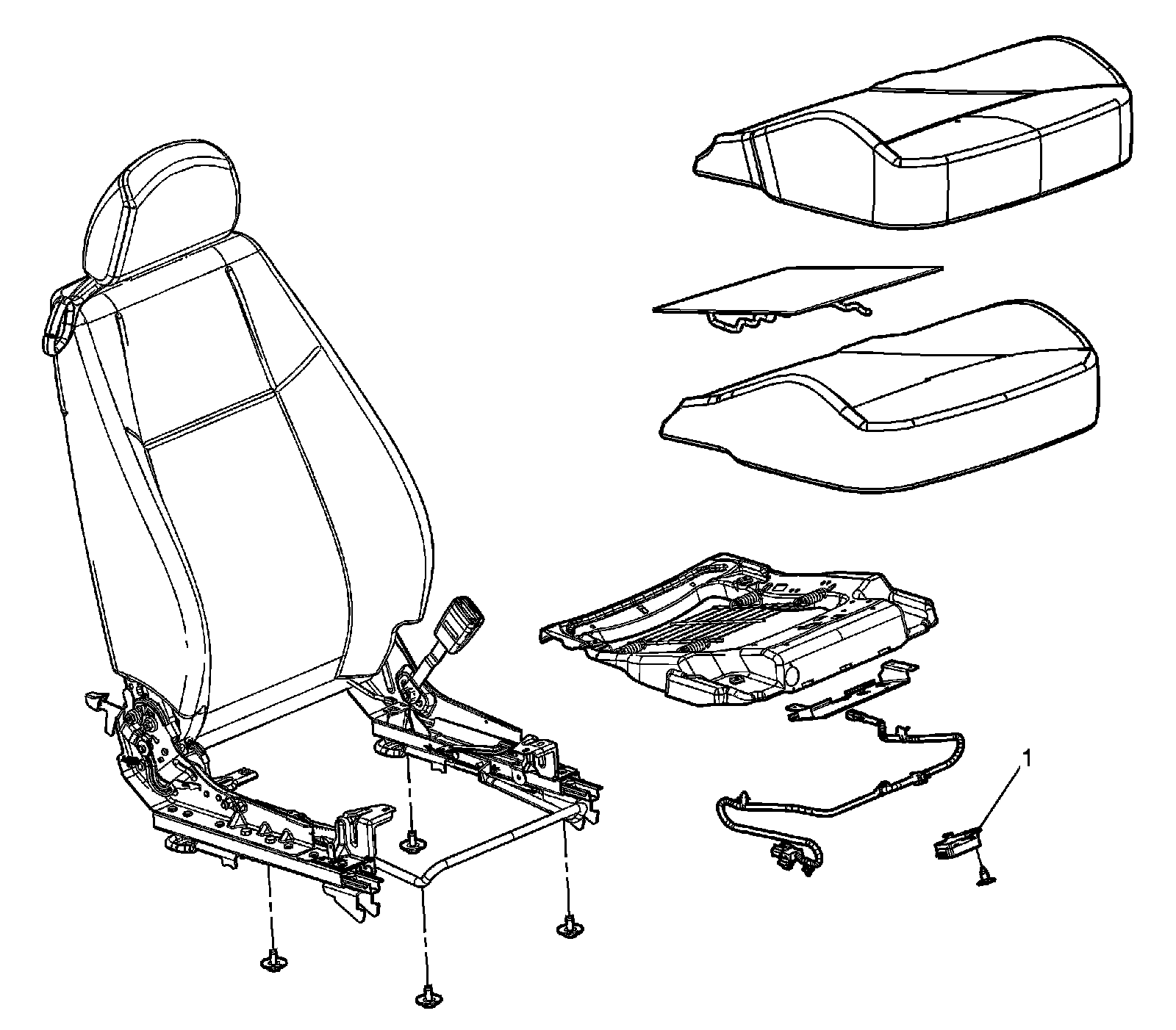 1