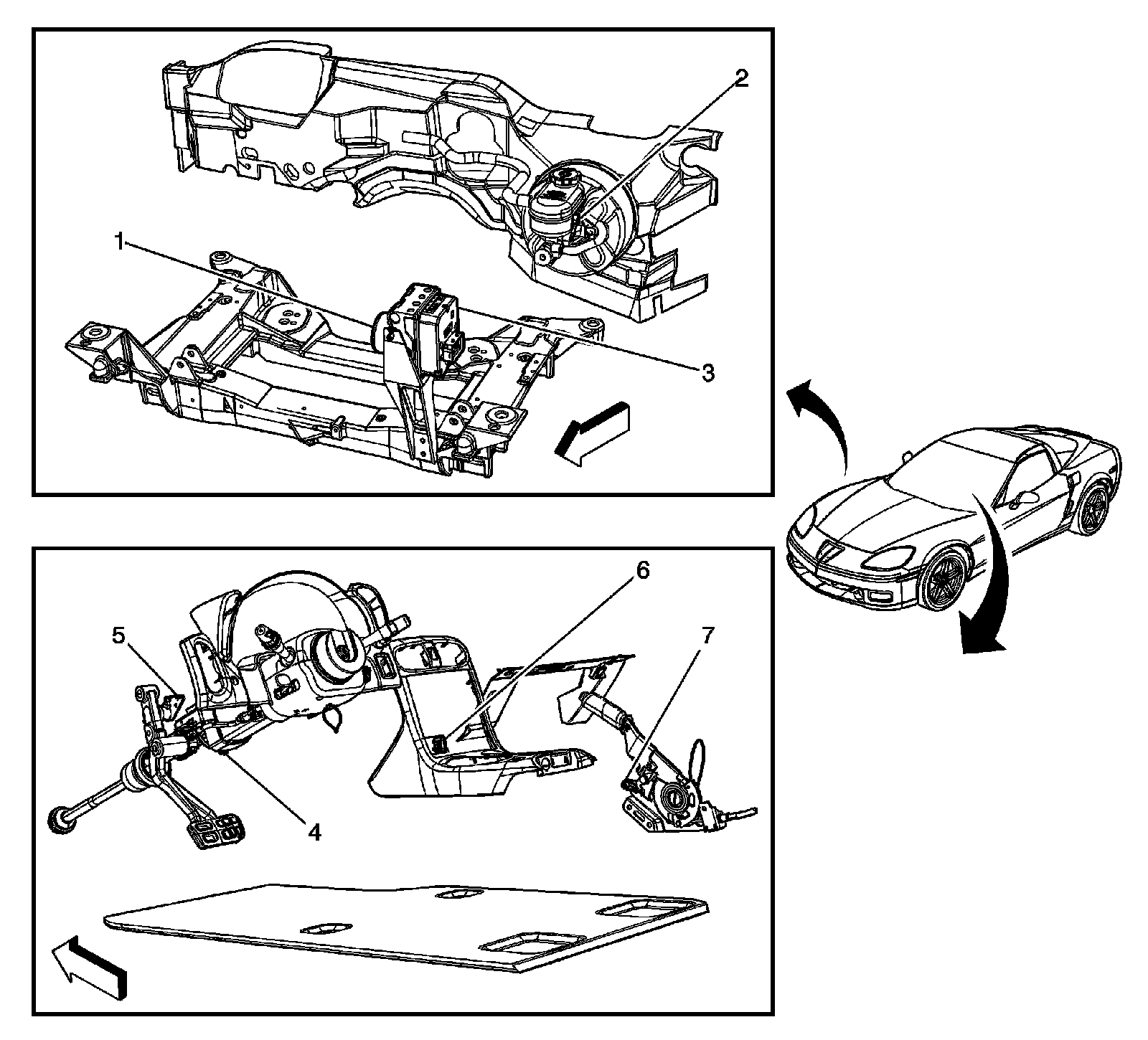 2
1
3
6
5
7
4