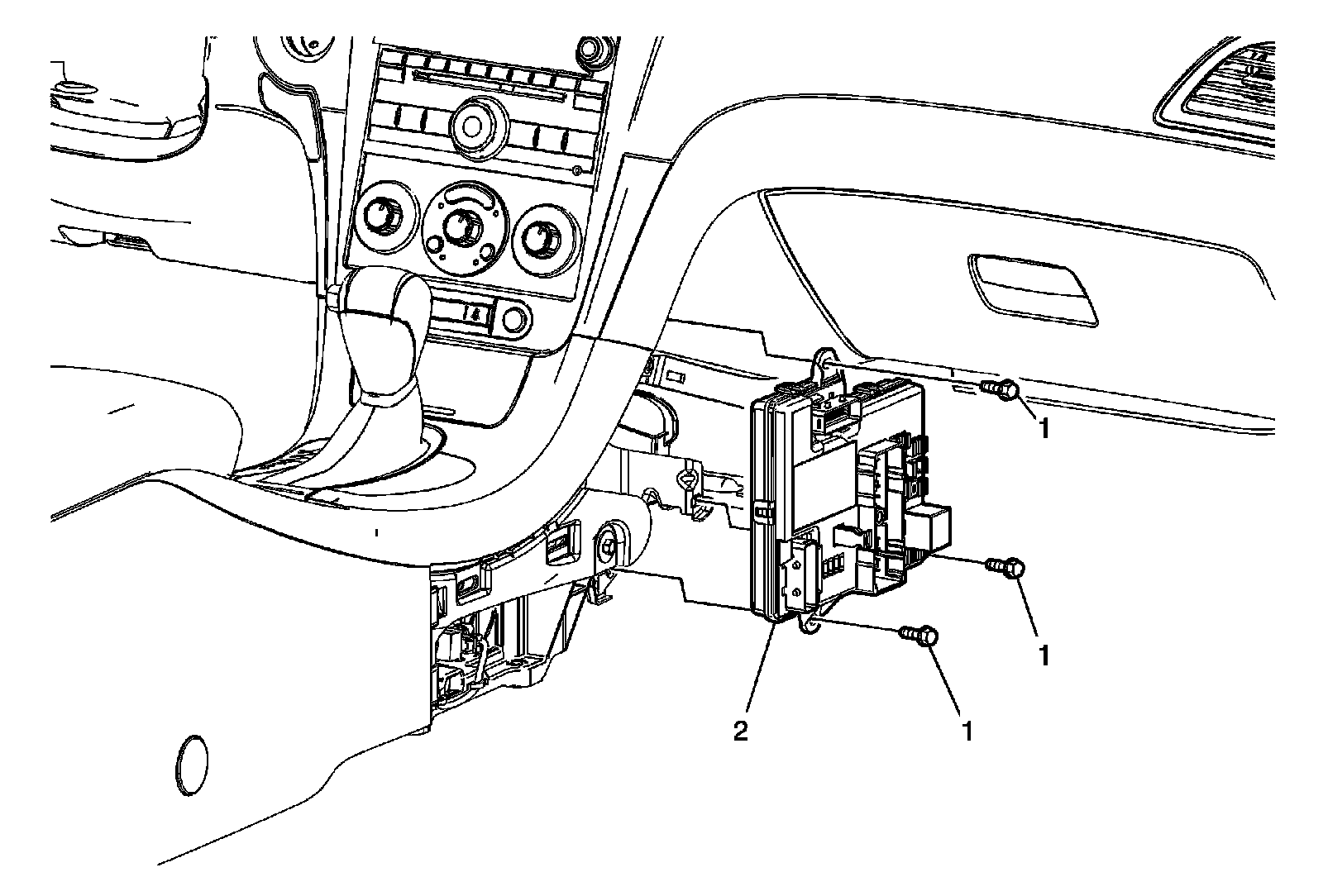 1
1
2
1