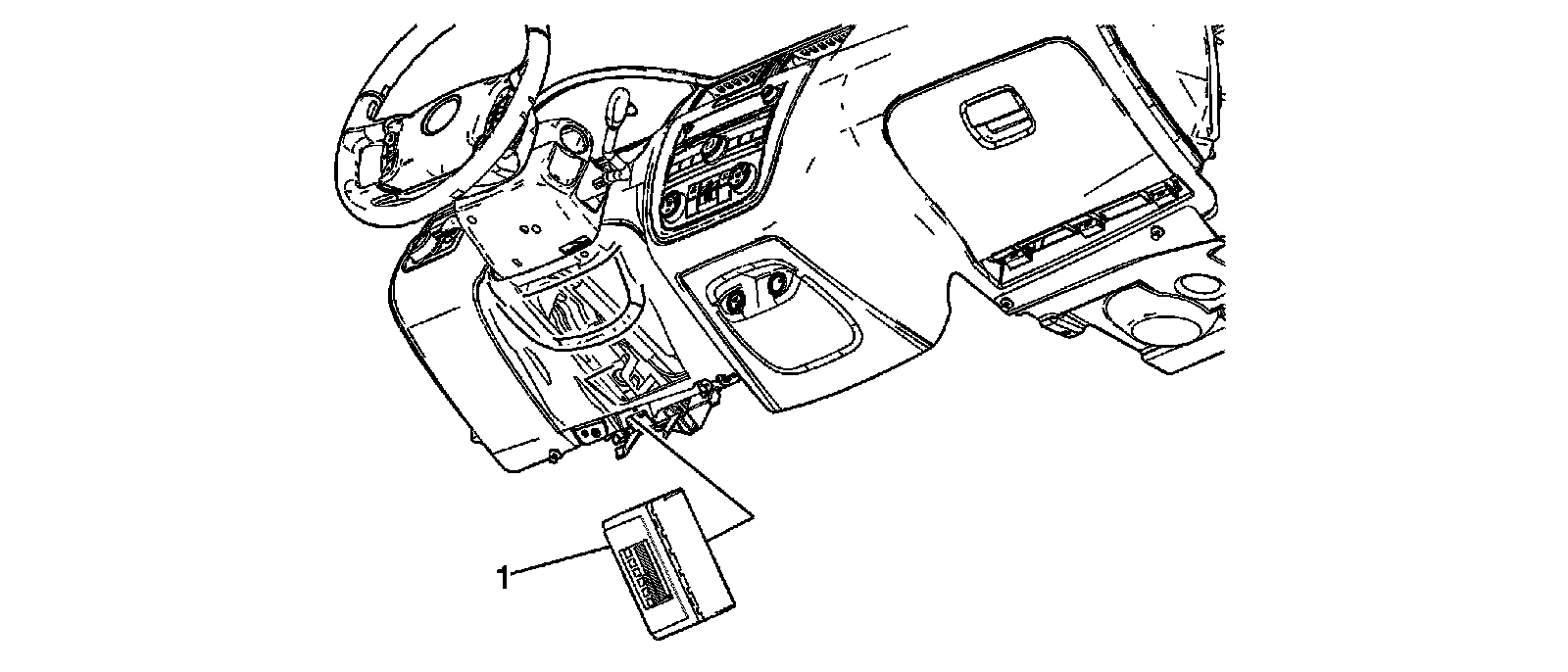 1