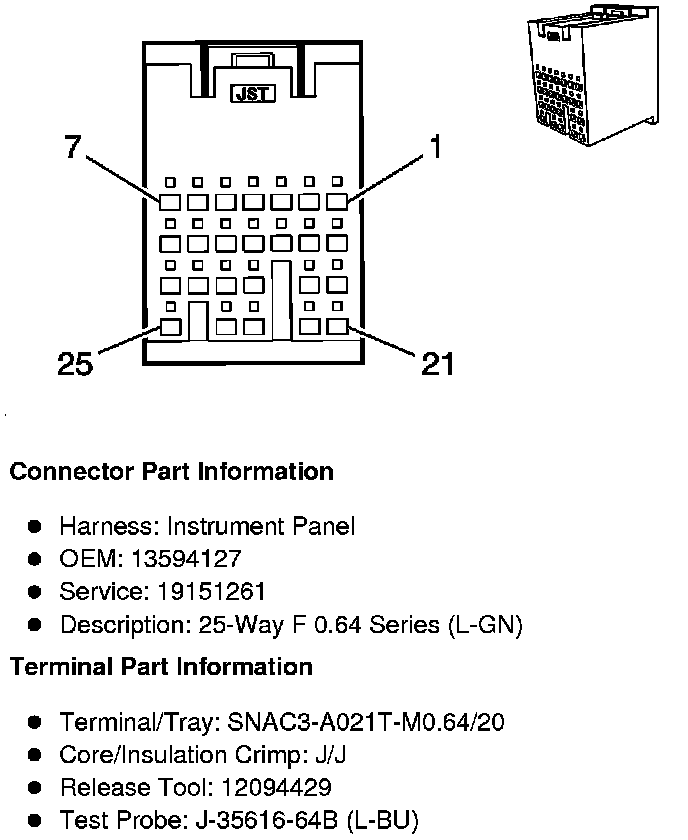 JST

7

1

25

21

**Connector Part Information**

- Harness: Instrument Panel
- OEM: 13594127
- Service: 19151261
- Description: 25-Way F 0.64 Series (L-GN)

**Terminal Part Information**

- Terminal/Tray: SNAC3-A021T-M0.64/20
- Core/Insulation Crimp: J/J
- Release Tool: 12094429
- Test Probe: J-35616-64B (L-BU)