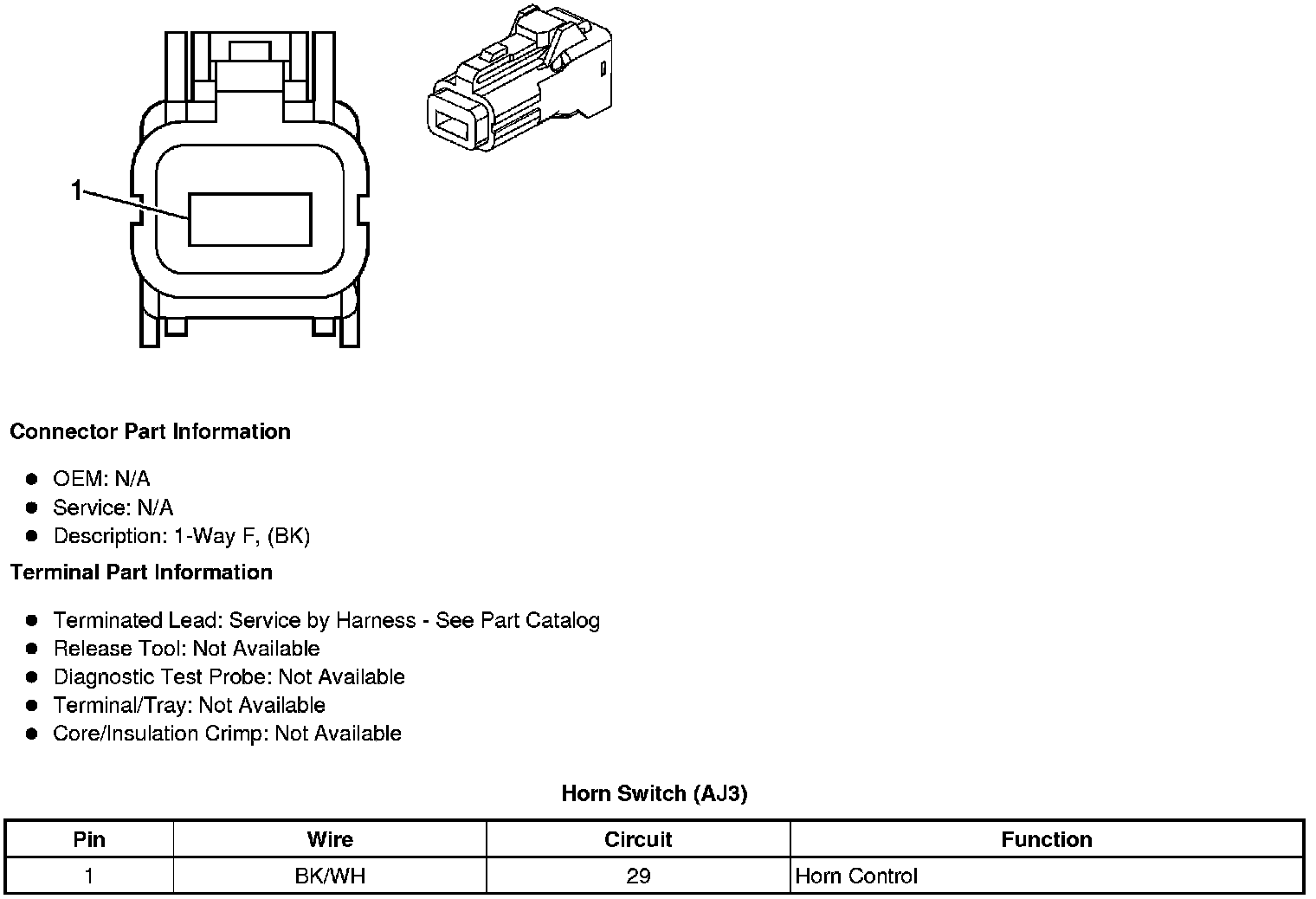 1

Connector Part Information

- OEM: N/A
- Service: N/A
- Description: 1-Way F, (BK)

Terminal Part Information

- Terminated Lead: Service by Harness - See Part Catalog
- Release Tool: Not Available
- Diagnostic Test Probe: Not Available
- Terminal/Tray: Not Available
- Core/Insulation Crimp: Not Available

Horn Switch (AJ3)

| Pin | Wire | Circuit | Function |
|---|---|---|---|
| 1 | BK/WH | 29 | Horn Control |