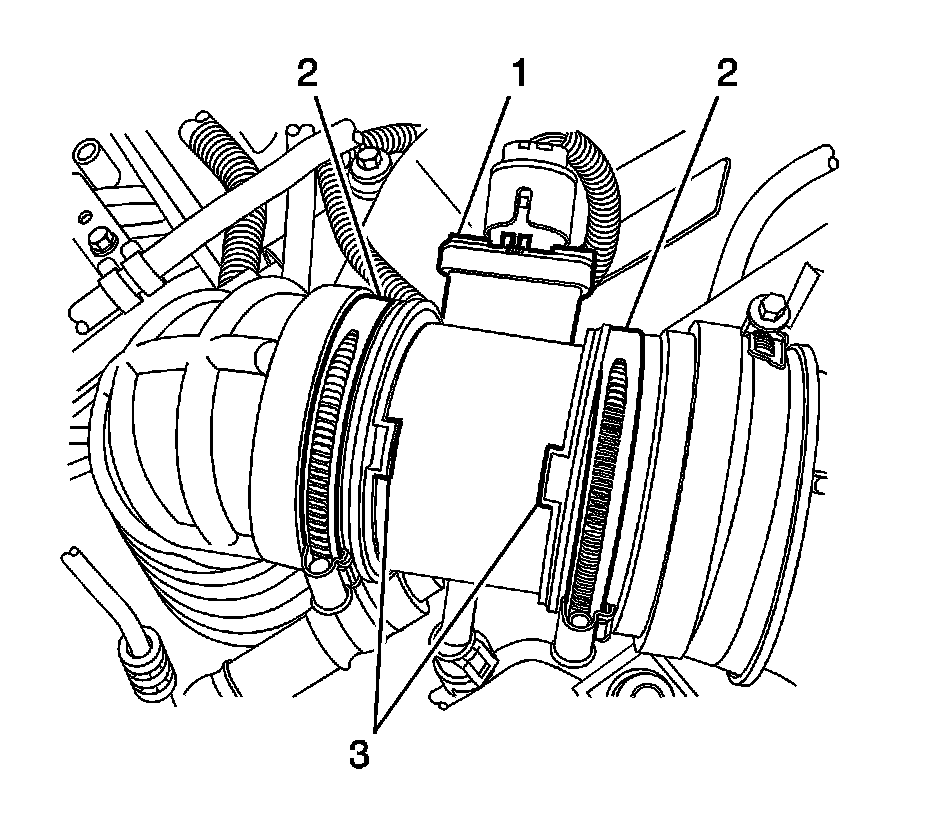 2
1
2
3