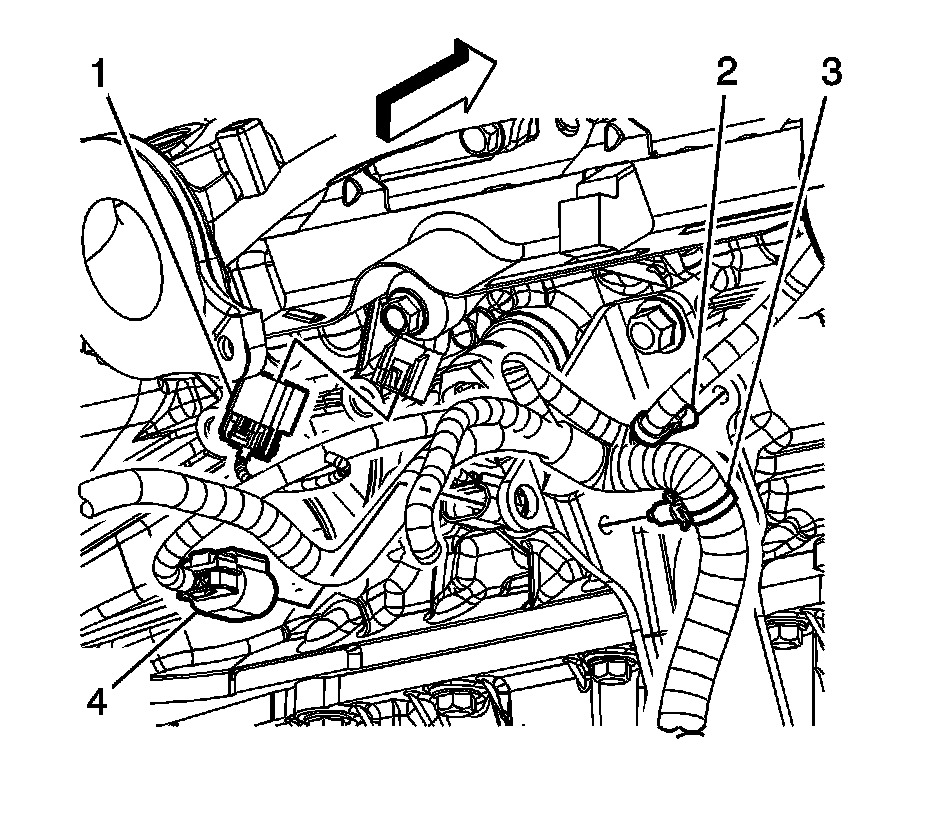 1
2
3
4