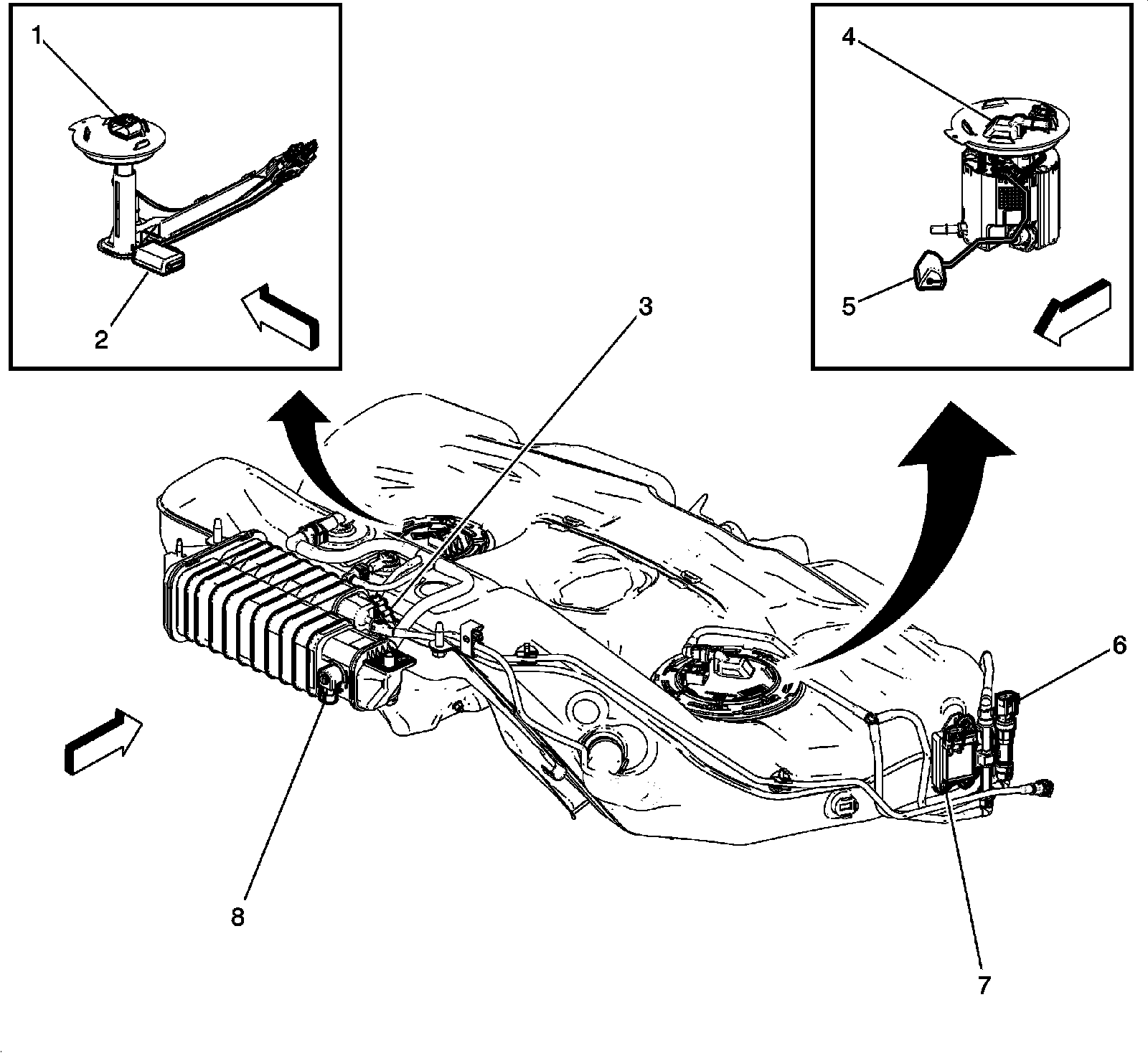 1
2
3
4
5
6
7
8