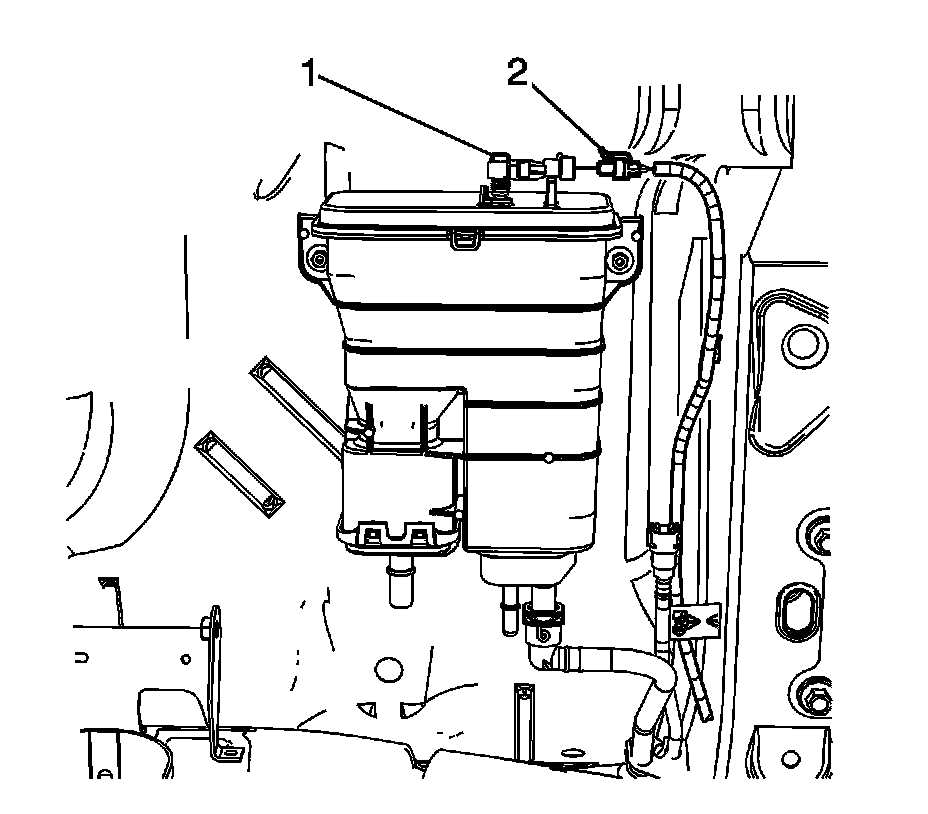 1
2