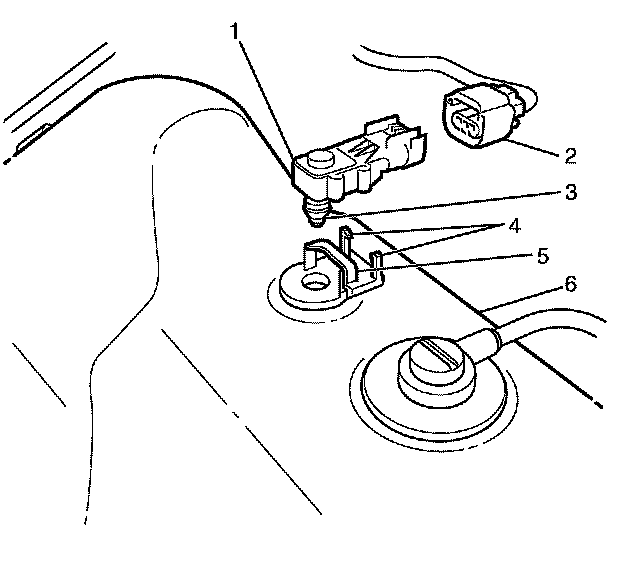 1
2
3
4
5
6